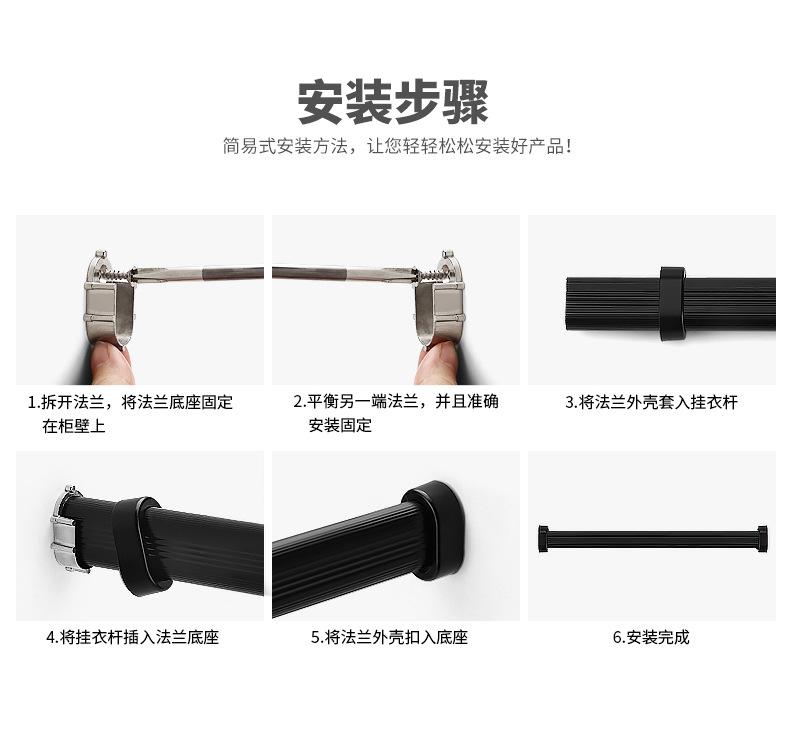 安装步骤

简易式安装方法，让您轻轻松松安装好产品！

1.拆开法兰，将法兰底座固定在柜壁上

2.平衡另一端法兰，并且准确安装固定

3.将法兰外壳套入挂衣杆

4.将挂衣杆插入法兰底座

5.将法兰外壳扣入底座

6.安装完成