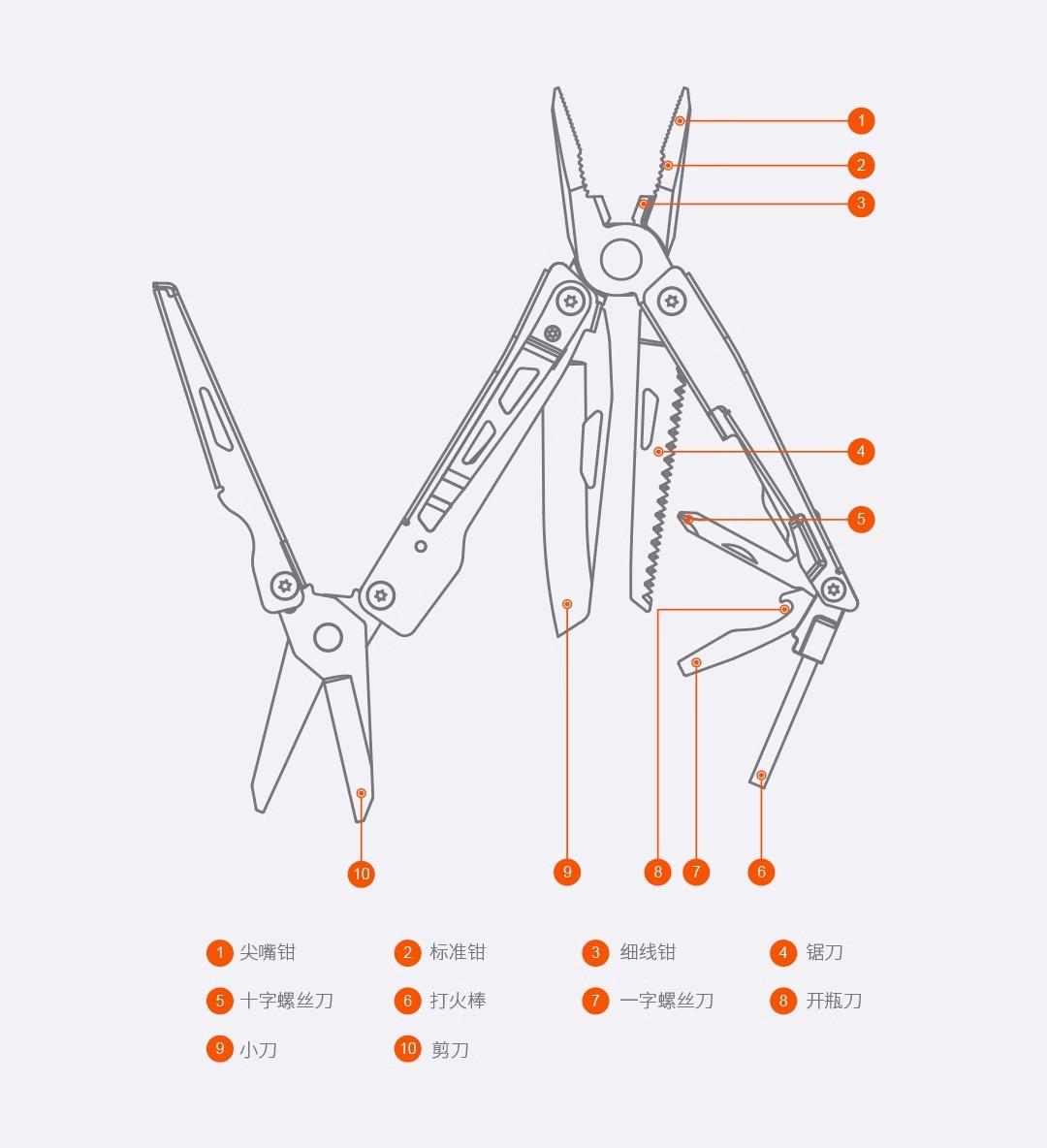 1
2
3
4
5
10
9
8
7
6

1 尖嘴钳
2 标准钳
3 细线钳
4 锯刀
5 十字螺丝刀
6 打火棒
7 一字螺丝刀
8 开瓶刀
9 小刀
10 剪刀