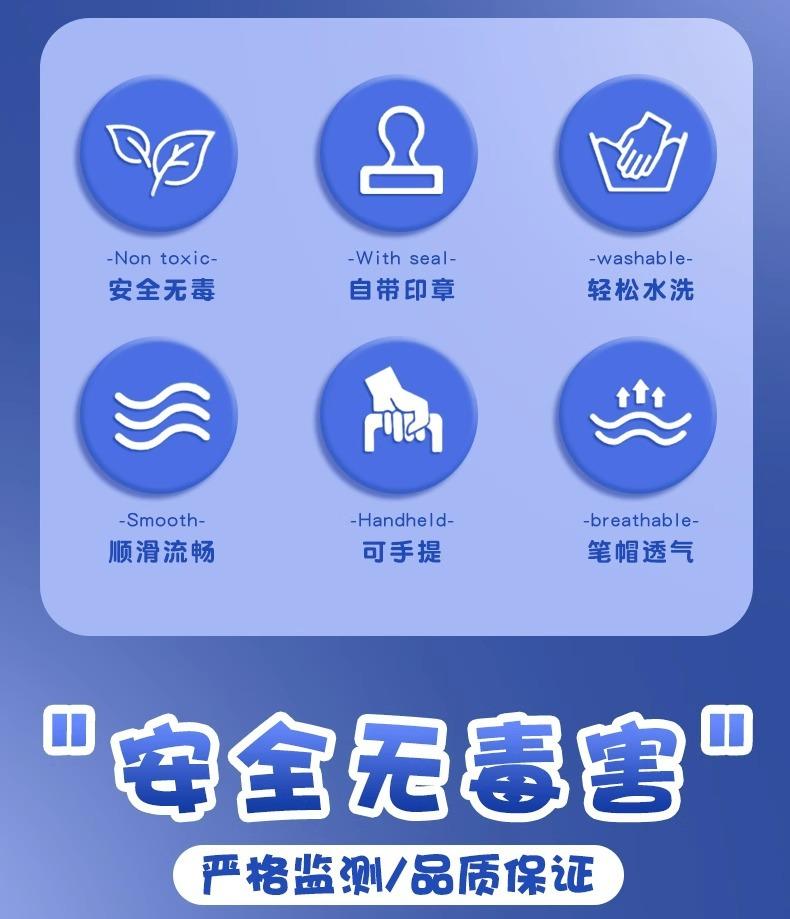 -Non toxic-
安全无毒

-With seal-
自带印章

-washable-
轻松水洗

-Smooth-
顺滑流畅

-Handheld-
可手提

-breathable-
笔帽透气

“安全无毒害”

严格监测/品质保证