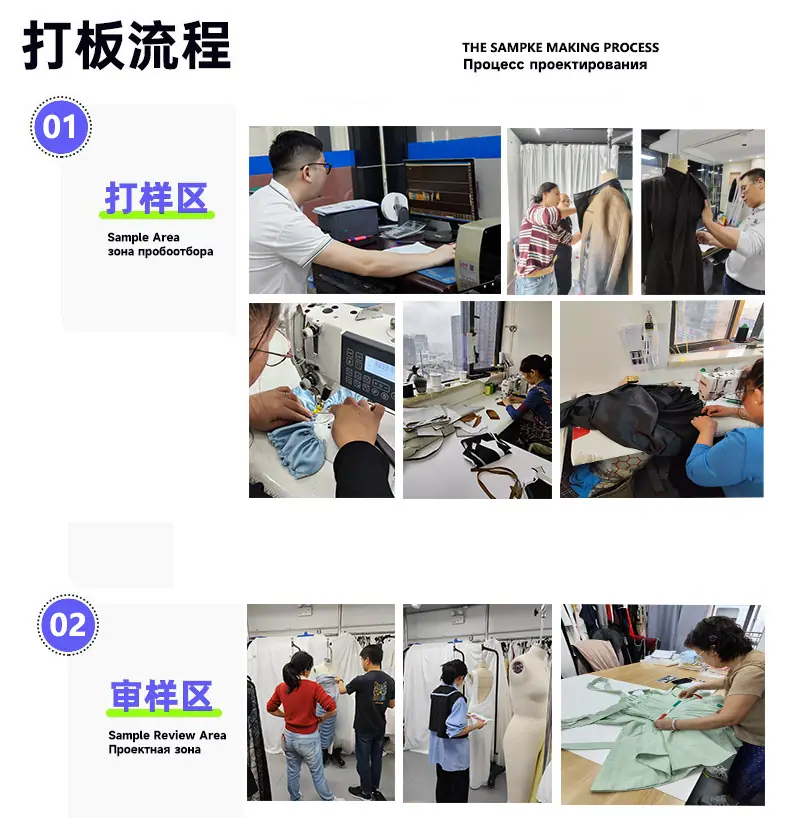 打板流程

THE SAMPKE MAKING PROCESS
Процесс проектирования

01

打样区

Sample Area
зона пробоотбора

02

审样区

Sample Review Area
Проектная зона