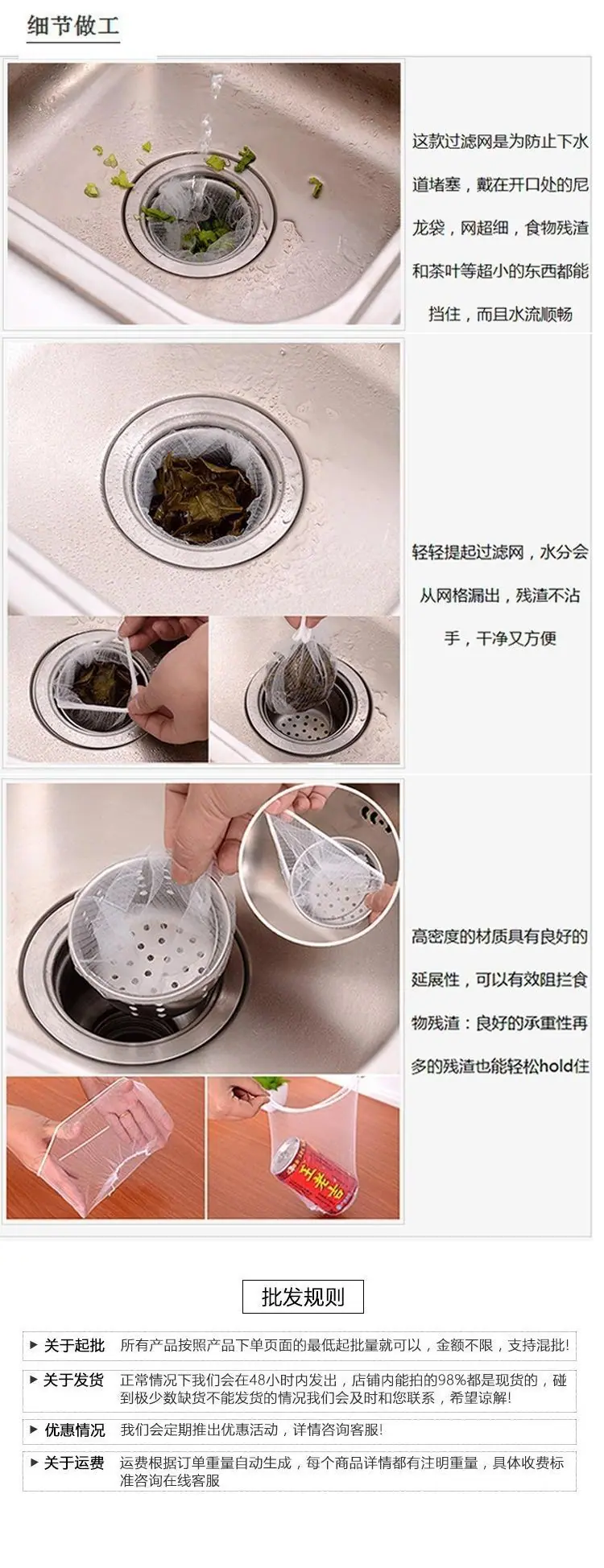 细节做工

这款过滤网是为防止下水道堵塞，戴在开口处的尼龙袋，网超细，食物残渣和茶叶等超小的东西都能挡住，而且水流顺畅

轻轻提起过滤网，水分会从网格漏出，残渣不沾手，干净又方便

高密度的材质具有良好的延展性，可以有效阻拦食物残渣：良好的承重性再多的残渣也能轻松hold住

王老吉

批发规则

▶ 关于起批 所有产品按照产品下单页面的最低起批量就可以，金额不限，支持混批!

▶ 关于发货 正常情况下我们会在48小时内发出，店铺内能拍的98%都是现货的，碰到极少数缺货不能发货的情况我们会及时和您联系，希望谅解!

▶ 优惠情况 我们会定期推出优惠活动，详情咨询客服!

▶ 关于运费 运费根据订单重量自动生成，每个商品详情都有注明重量，具体收费标准咨询在线客服