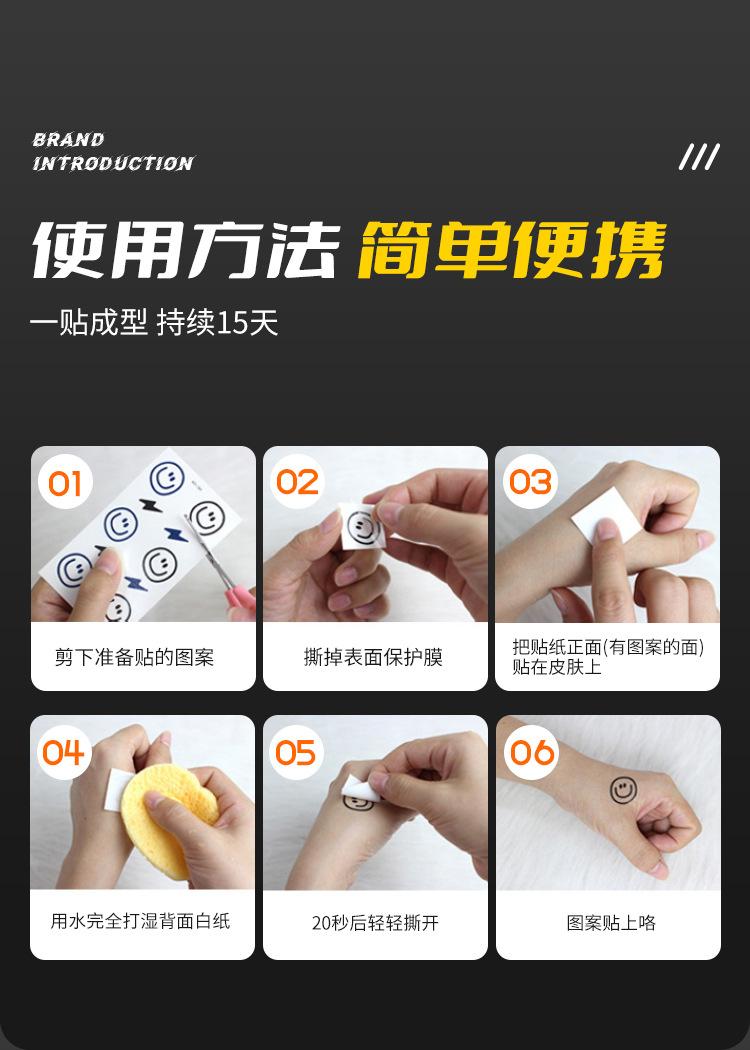 BRAND
INTRODUCTION

///

使用方法 简单便携

一贴成型 持续15天

01
剪下准备贴的图案

02
撕掉表面保护膜

03
把贴纸正面(有图案的面)贴在皮肤上

04
用水完全打湿背面白纸

05
20秒后轻轻撕开

06
图案贴上咯