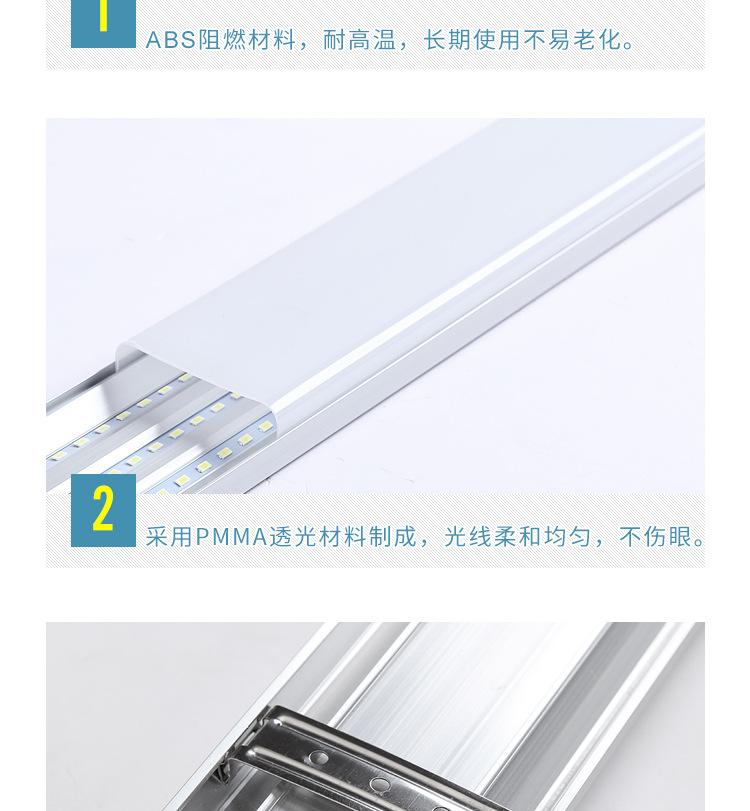 1 ABS阻燃材料，耐高温，长期使用不易老化。

2 采用PMMA透光材料制成，光线柔和均匀，不伤眼。