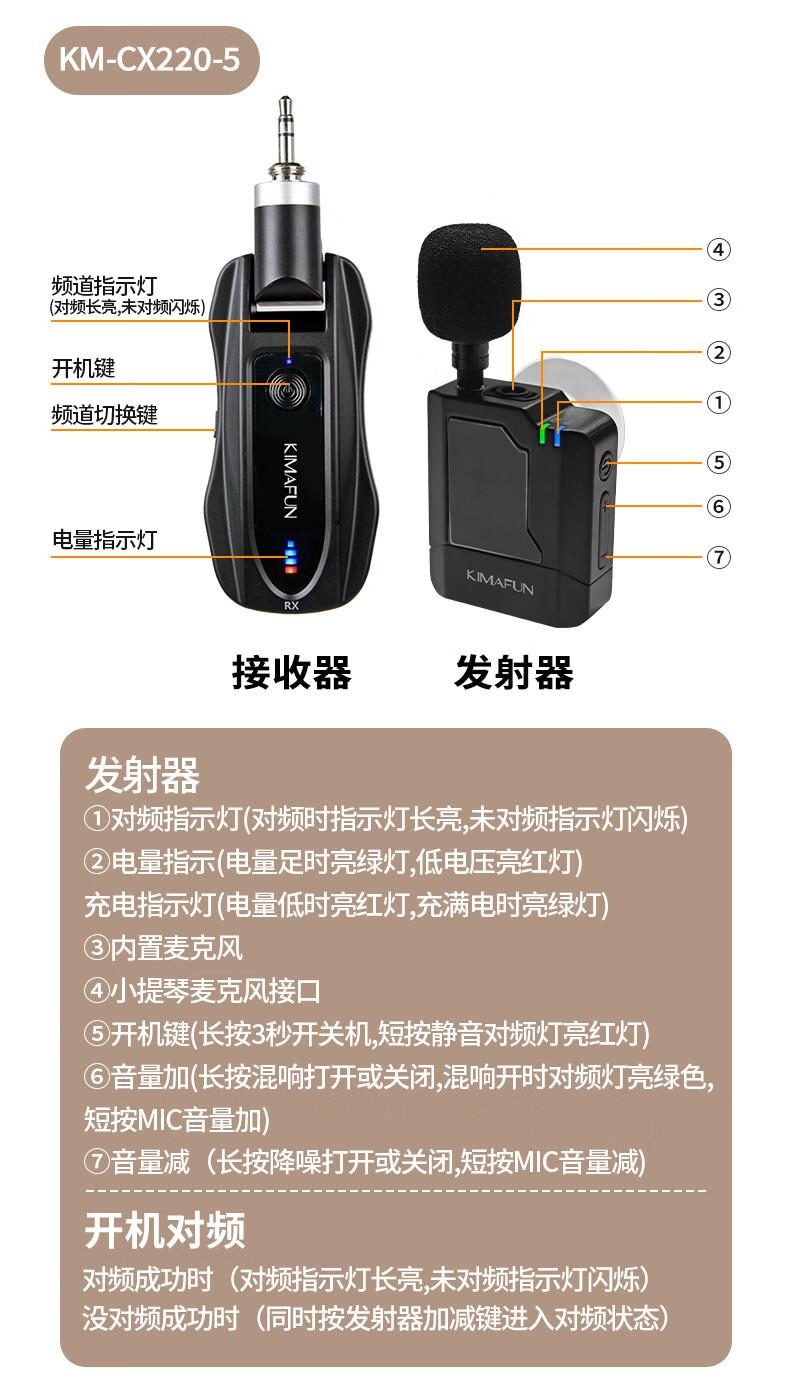 KM-CX220-5

频道指示灯
(对频长亮,未对频闪烁)

开机键

频道切换键

电量指示灯

KIMAFUN

RX

④

③

②

①

⑤

⑥

⑦

KIMAFUN

接收器

发射器

发射器
①对频指示灯(对频时指示灯长亮,未对频指示灯闪烁)
②电量指示(电量足时亮绿灯,低电压亮红灯)
充电指示灯(电量低时亮红灯,充满电时亮绿灯)
③内置麦克风
④小提琴麦克风接口
⑤开机键(长按3秒开关机,短按静音对频灯亮红灯)
⑥音量加(长按混响打开或关闭,混响开时对频灯亮绿色,短按MIC音量加)
⑦音量减（长按降噪打开或关闭,短按MIC音量减)

开机对频
对频成功时（对频指示灯长亮,未对频指示灯闪烁）
没对频成功时（同时按发射器加减键进入对频状态）