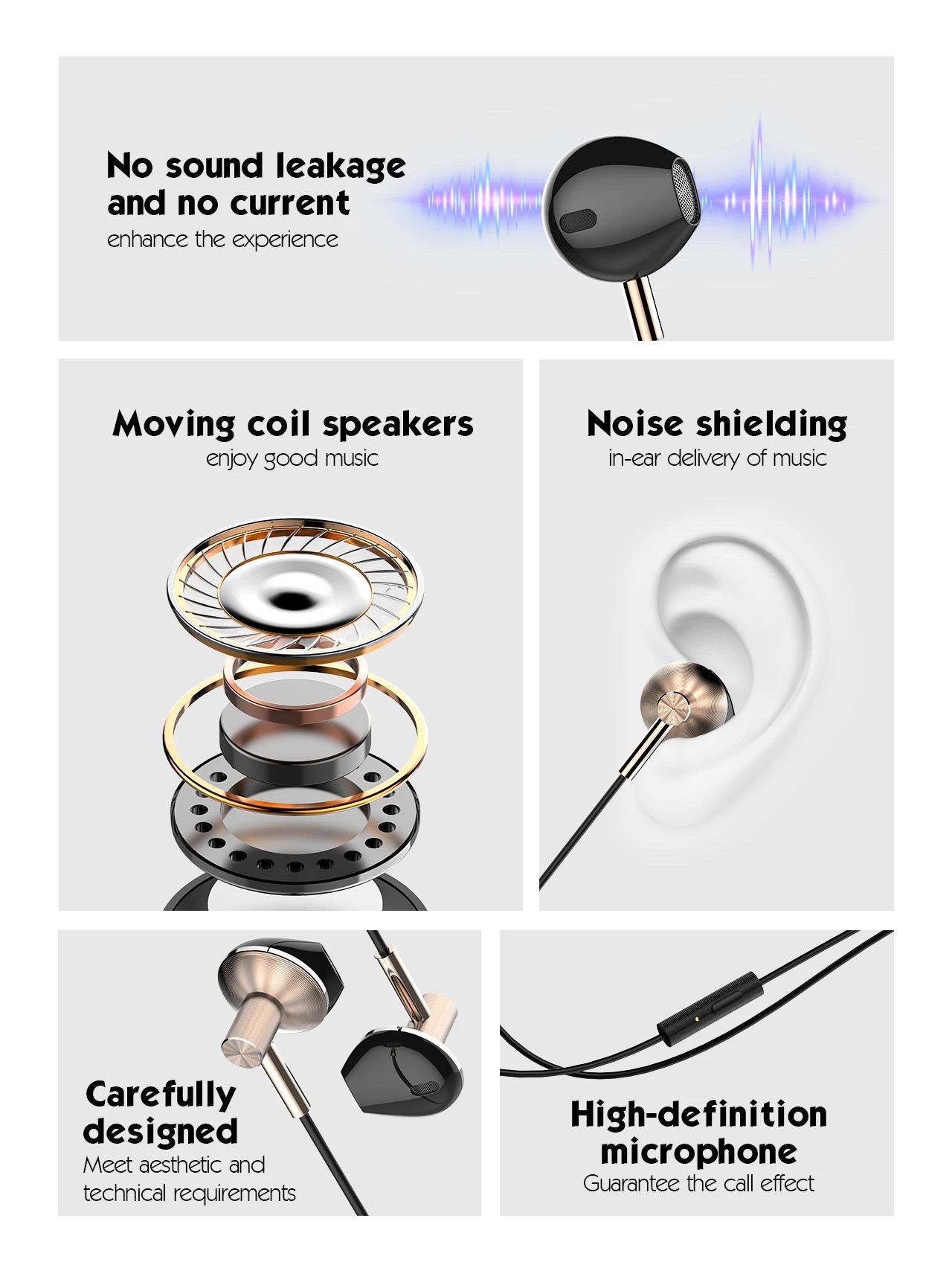 No sound leakage and no current
enhance the experience

Moving coil speakers
enjoy good music

Noise shielding
in-ear delivery of music

Carefully designed
Meet aesthetic and technical requirements

High-definition microphone
Guarantee the call effect