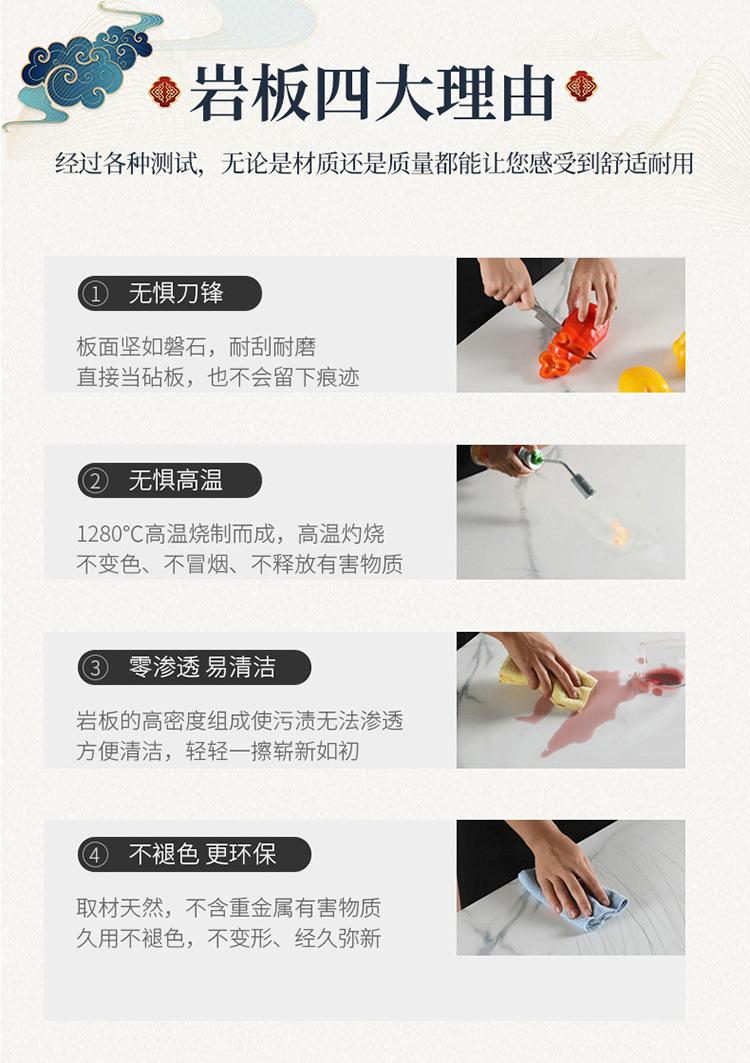 岩板四大理由

经过各种测试，无论是材质还是质量都能让您感受到舒适耐用

① 无惧刀锋

板面坚如磐石，耐刮耐磨
直接当砧板，也不会留下痕迹

② 无惧高温

1280°C高温烧制而成，高温灼烧
不变色、不冒烟、不释放有害物质

③ 零渗透 易清洁

岩板的高密度组成使污渍无法渗透
方便清洁，轻轻一擦崭新如初

④ 不褪色 更环保

取材天然，不含重金属有害物质
久用不褪色，不变形、经久弥新