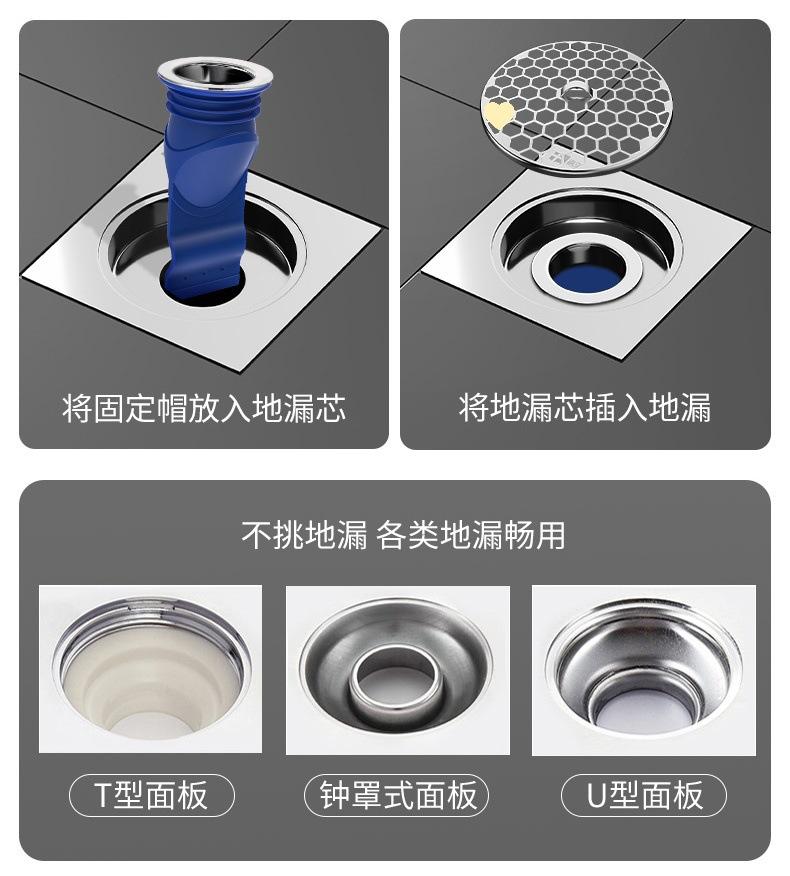 将固定帽放入地漏芯

将地漏芯插入地漏

不挑地漏 各类地漏畅用

T型面板

钟罩式面板

U型面板