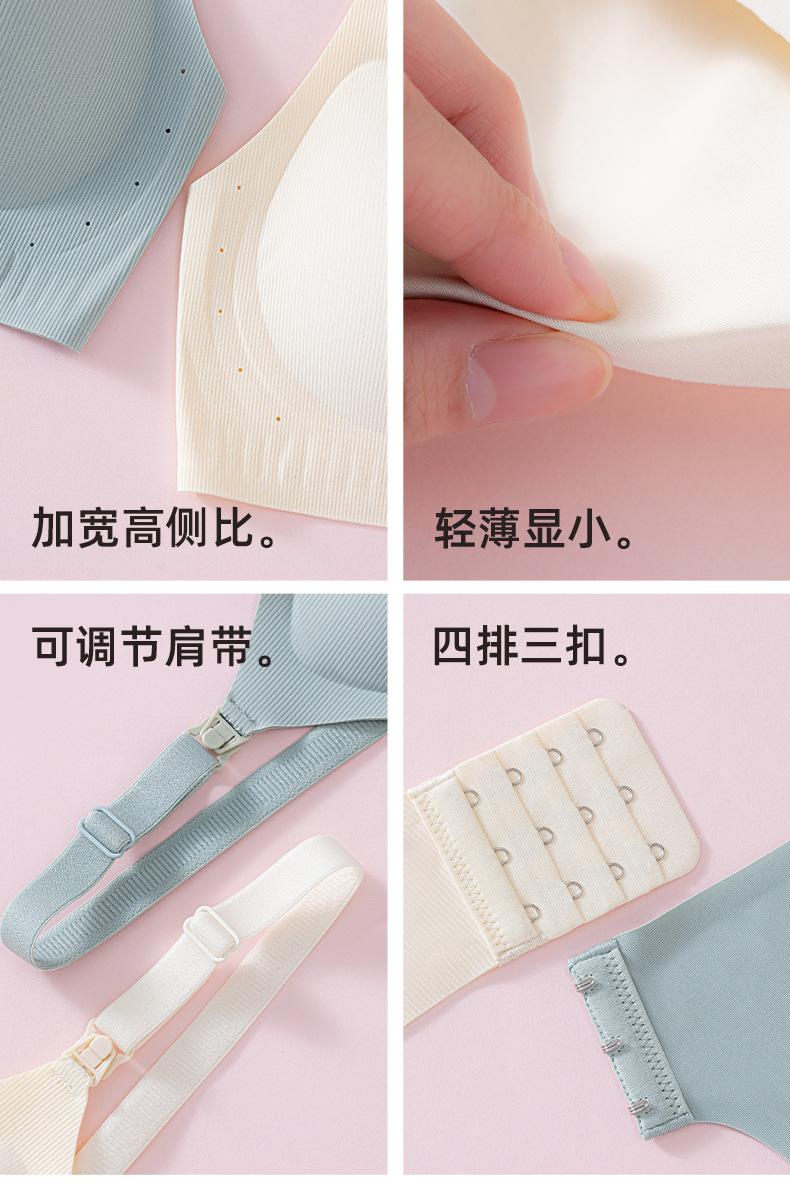 加宽高侧比。

轻薄显小。

可调节肩带。

四排三扣。