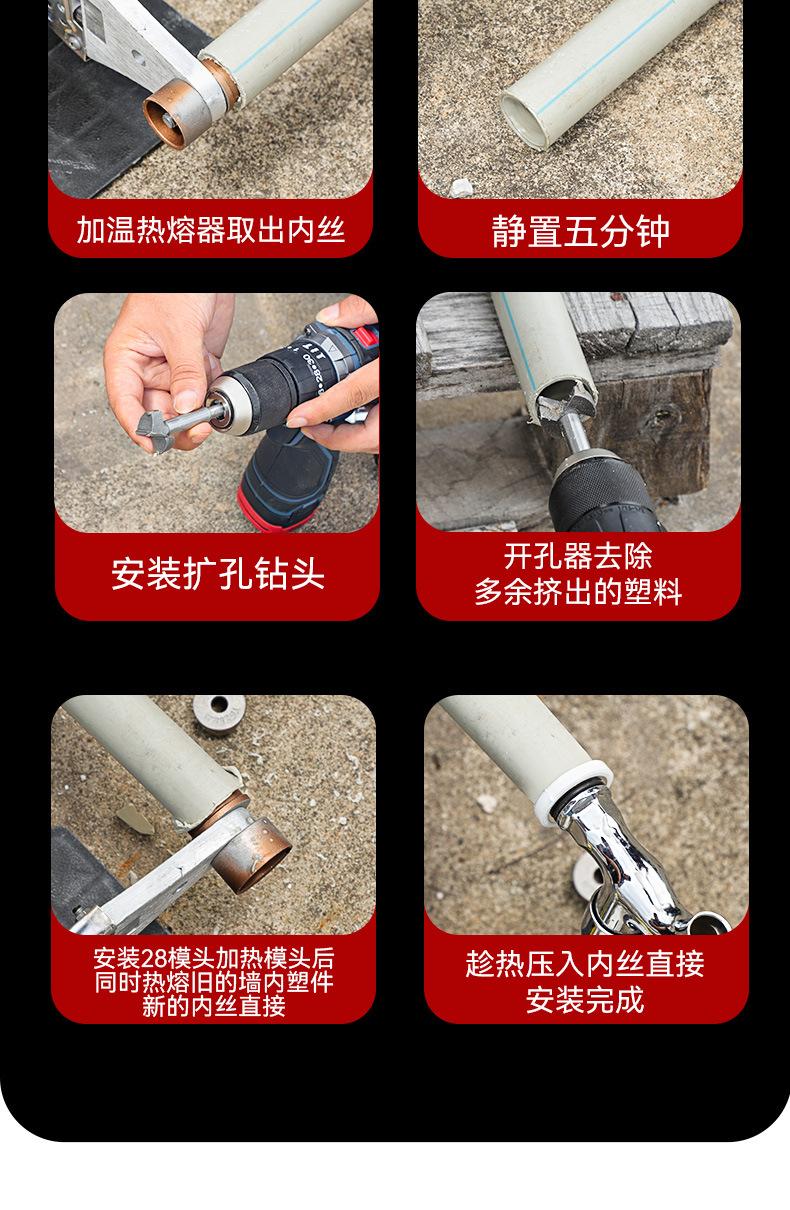 加温热熔器取出内丝

静置五分钟

安装扩孔钻头

开孔器去除
多余挤出的塑料

安装28模头加热模头后
同时热熔旧的墙内塑件
新的内丝直接

趁热压入内丝直接
安装完成