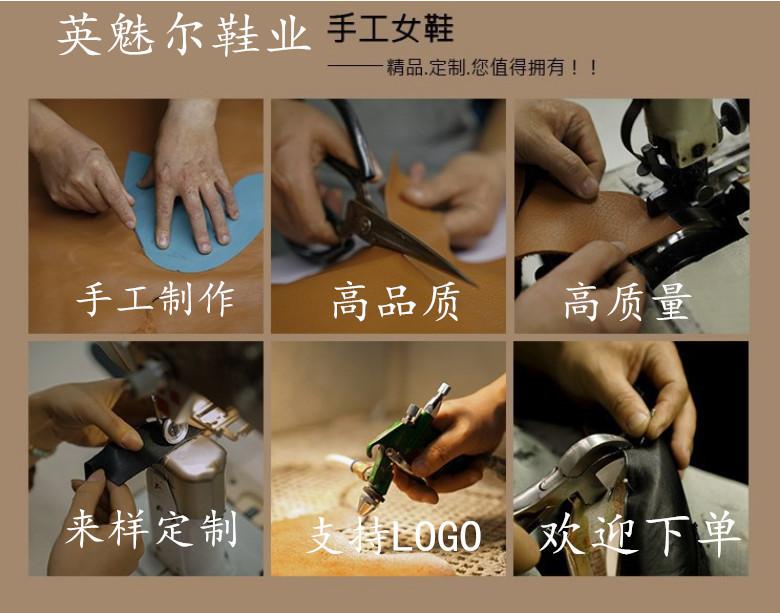 英魅尔鞋业 手工女鞋

——精品.定制.您值得拥有！！

手工制作

高品质

高质量

来样定制

支持LOGO

欢迎下单