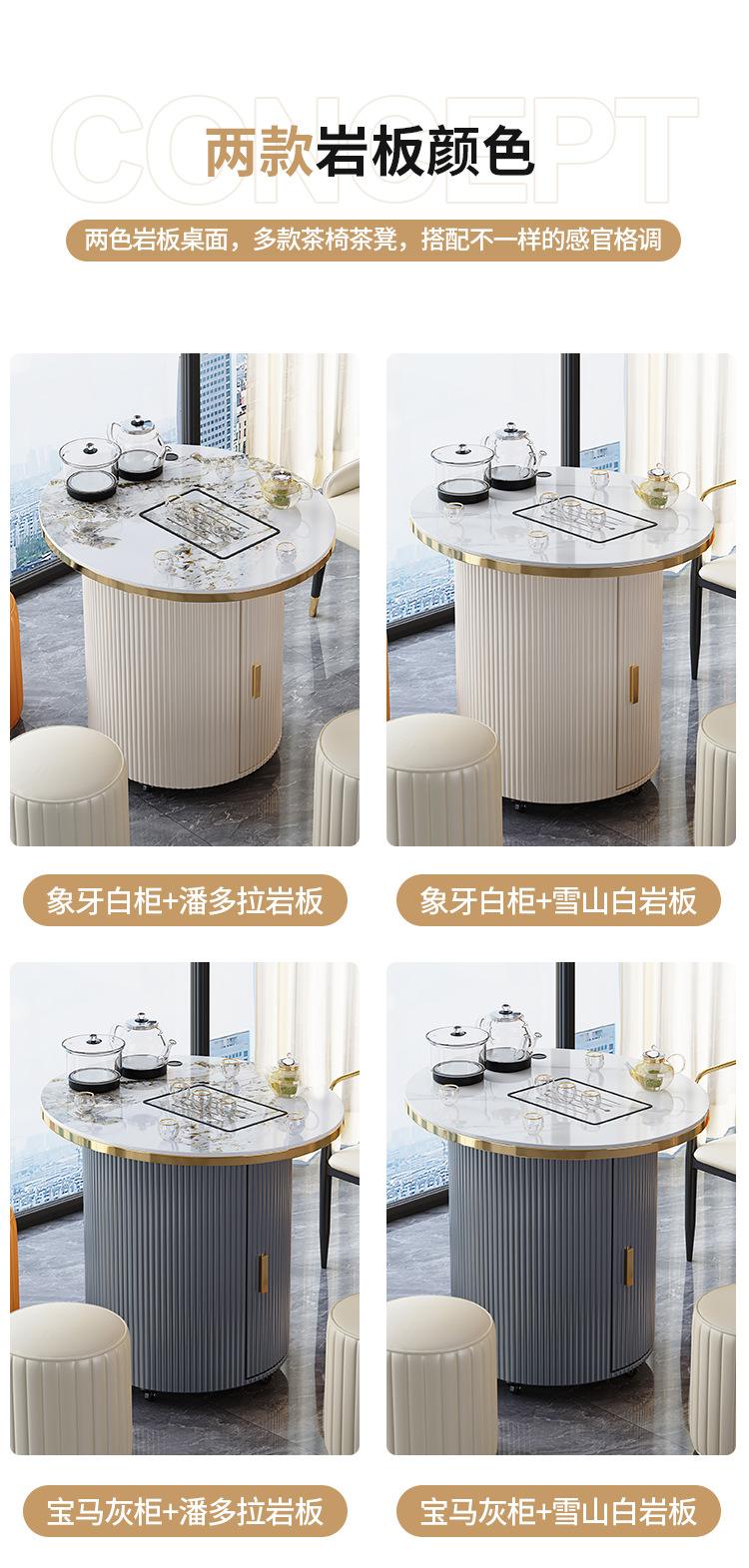 CONCEPT

两款岩板颜色

两色岩板桌面，多款茶椅茶凳，搭配不一样的感官格调

象牙白柜+潘多拉岩板

象牙白柜+雪山白岩板

宝马灰柜+潘多拉岩板

宝马灰柜+雪山白岩板