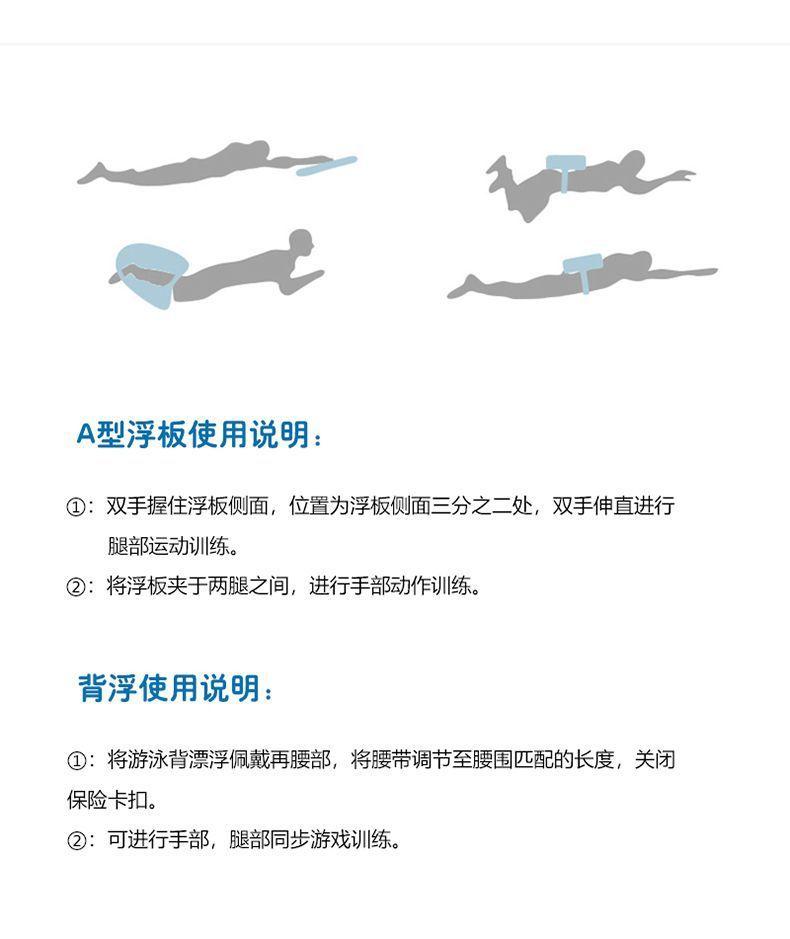 A型浮板使用说明：

①：双手握住浮板侧面，位置为浮板侧面三分之二处，双手伸直进行腿部运动训练。
②：将浮板夹于两腿之间，进行手部动作训练。

背浮使用说明：

①：将游泳背漂浮佩戴再腰部，将腰带调节至腰围匹配的长度，关闭保险卡扣。
②：可进行手部，腿部同步游戏训练。