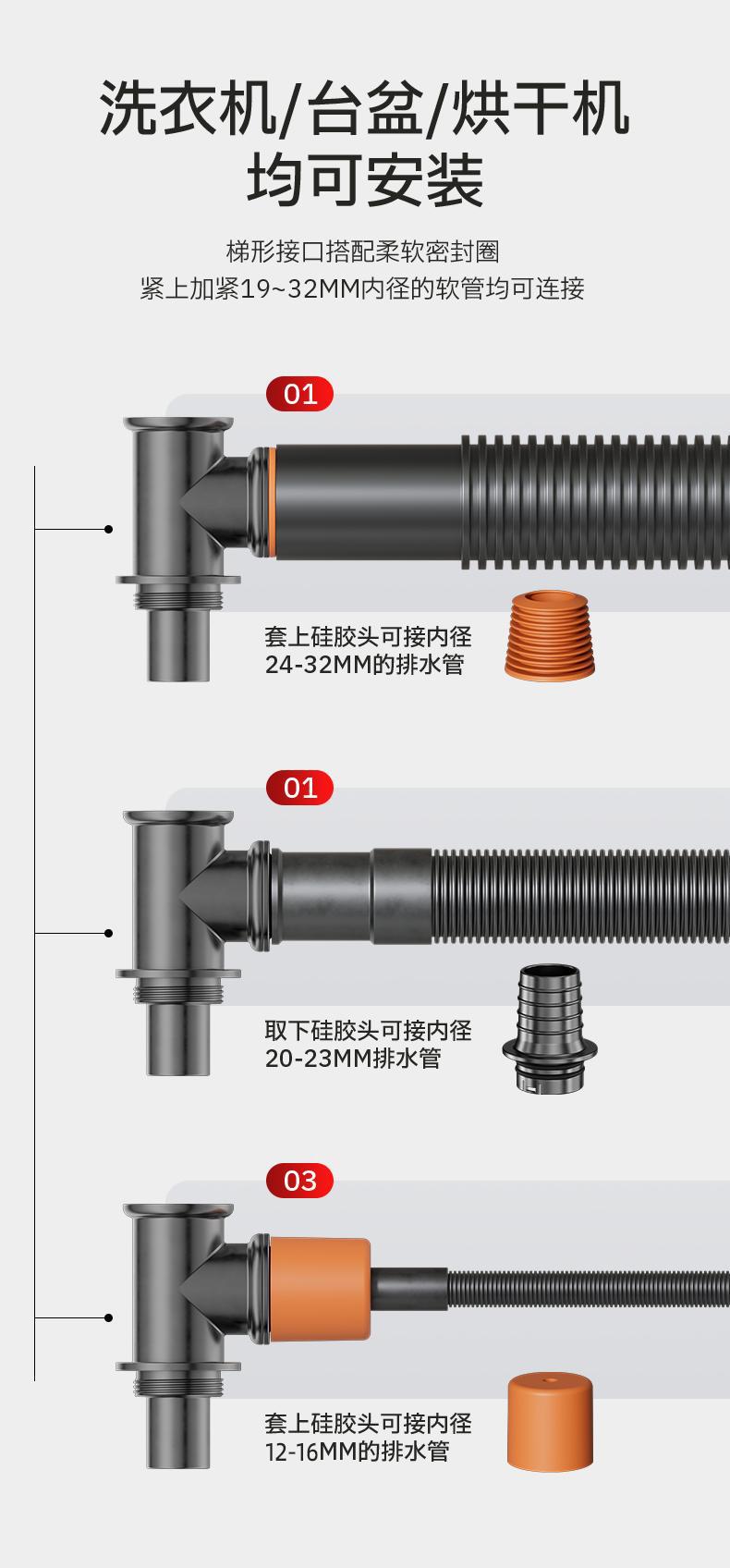 洗衣机/台盆/烘干机
均可安装

梯形接口搭配柔软密封圈
紧上加紧19~32MM内径的软管均可连接

01

套上硅胶头可接内径
24-32MM的排水管

01

取下硅胶头可接内径
20-23MM排水管

03

套上硅胶头可接内径
12-16MM的排水管