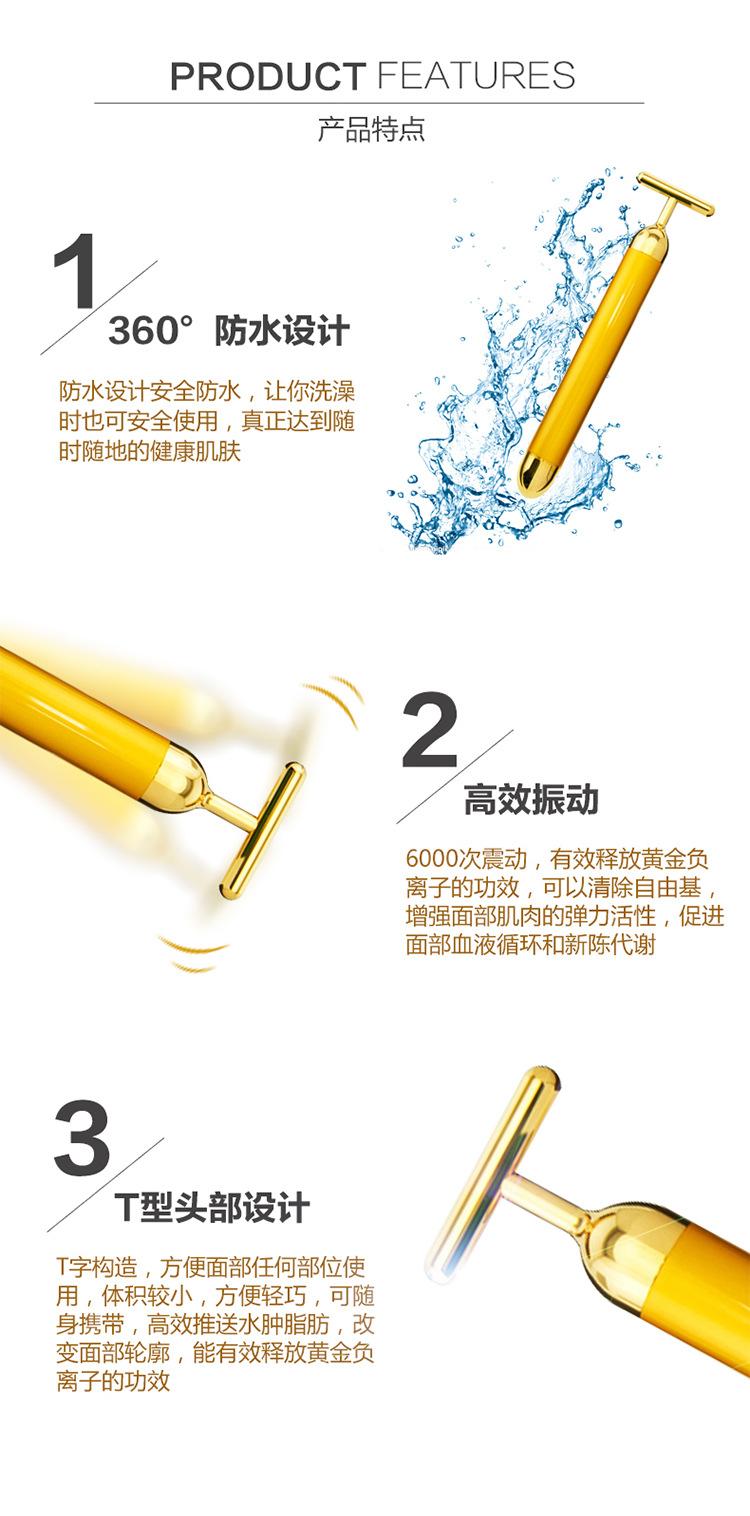 PRODUCT FEATURES

产品特点

1

360° 防水设计

防水设计安全防水，让你洗澡时也可安全使用，真正达到随时随地的健康肌肤

2

高效振动

6000次震动，有效释放黄金负离子的功效，可以清除自由基，增强面部肌肉的弹力活性，促进面部血液循环和新陈代谢

3

T型头部设计

T字构造，方便面部任何部位使用，体积较小，方便轻巧，可随身携带，高效推送水肿脂肪，改变面部轮廓，能有效释放黄金负离子的功效