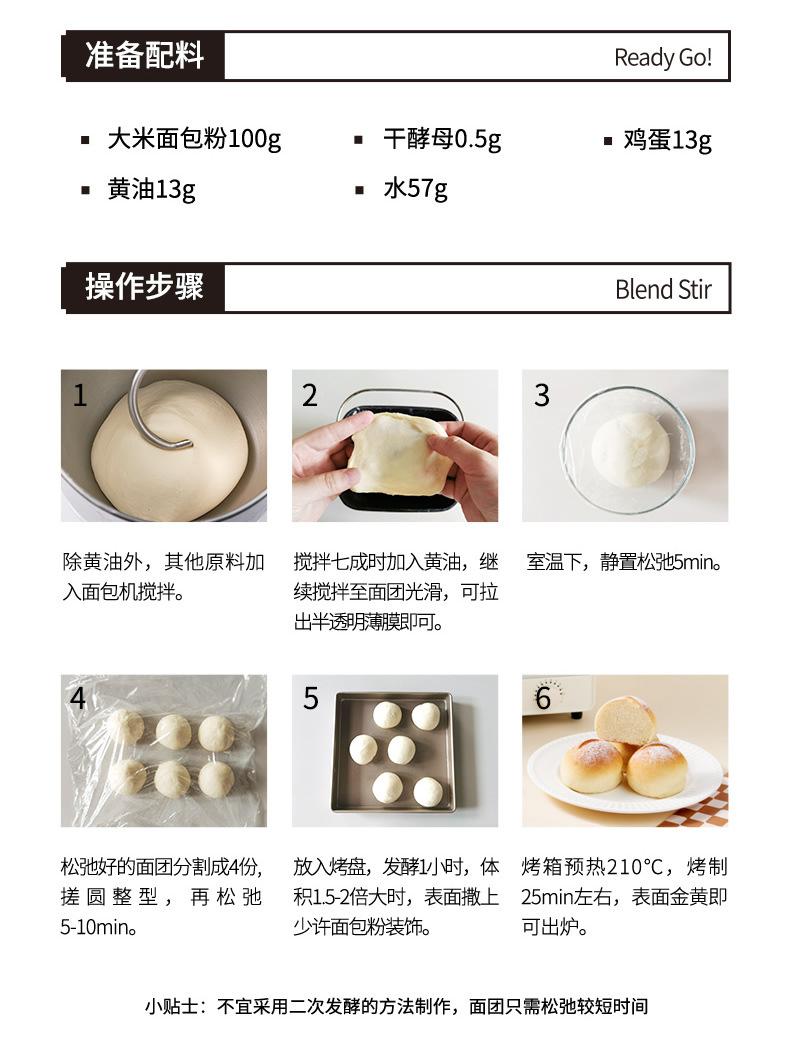 准备配料
Ready Go!

▪ 大米面包粉100g
▪ 干酵母0.5g
▪ 鸡蛋13g
▪ 黄油13g
▪ 水57g

操作步骤
Blend Stir

1
除黄油外，其他原料加入面包机搅拌。

2
搅拌七成时加入黄油，继续搅拌至面团光滑，可拉出半透明薄膜即可。

3
室温下，静置松弛5min。

4
松弛好的面团分割成4份，搓圆整型，再松弛5-10min。

5
放入烤盘，发酵1小时，体积1.5-2倍大时，表面撒上少许面包粉装饰。

6
烤箱预热210°C，烤制25min左右，表面金黄即可出炉。

小贴士：不宜采用二次发酵的方法制作，面团只需松弛较短时间