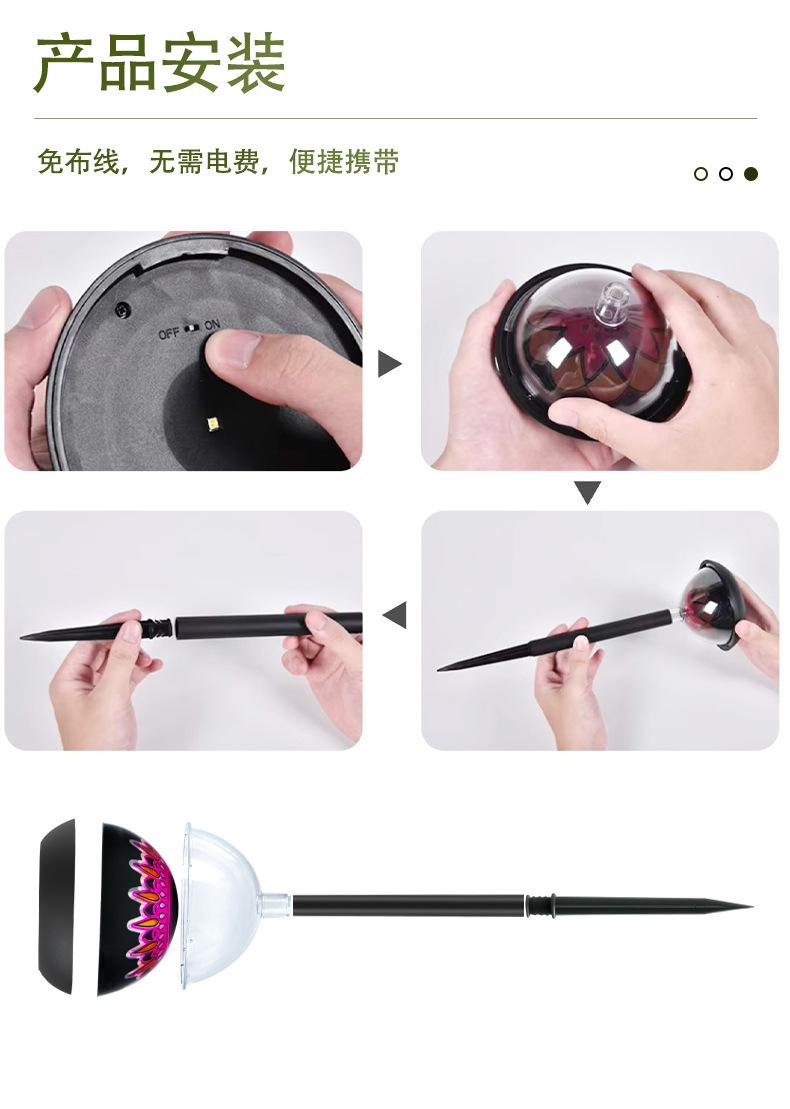 产品安装

免布线，无需电费，便捷携带

OFF ON