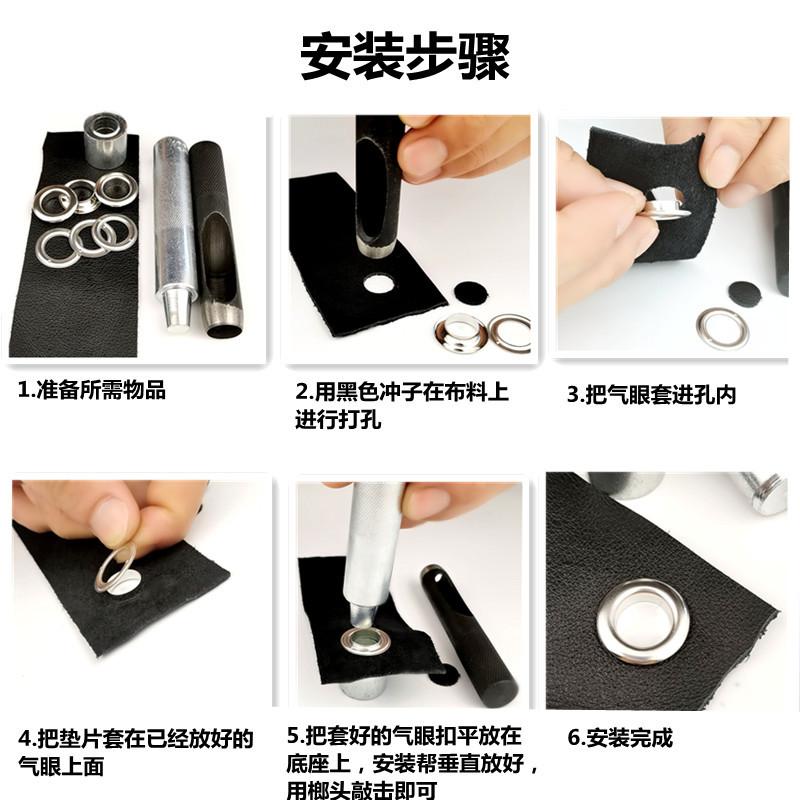 安装步骤

1.准备所需物品

2.用黑色冲子在布料上进行打孔

3.把气眼套进孔内

4.把垫片套在已经放好的气眼上面

5.把套好的气眼扣平放在底座上，安装帮垂直放好，用榔头敲击即可

6.安装完成