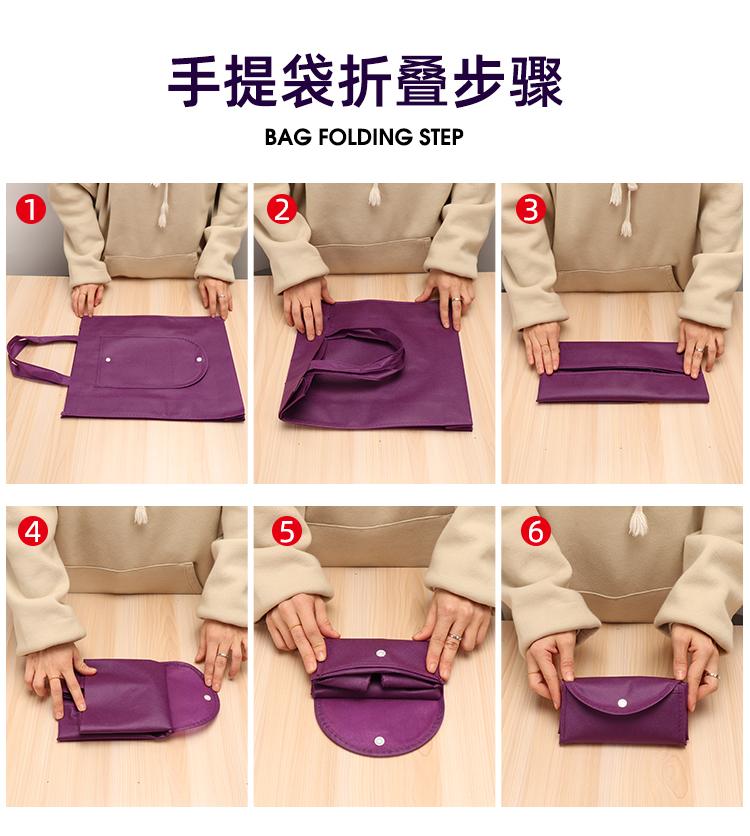 手提袋折叠步骤

BAG FOLDING STEP

1

2

3

4

5

6