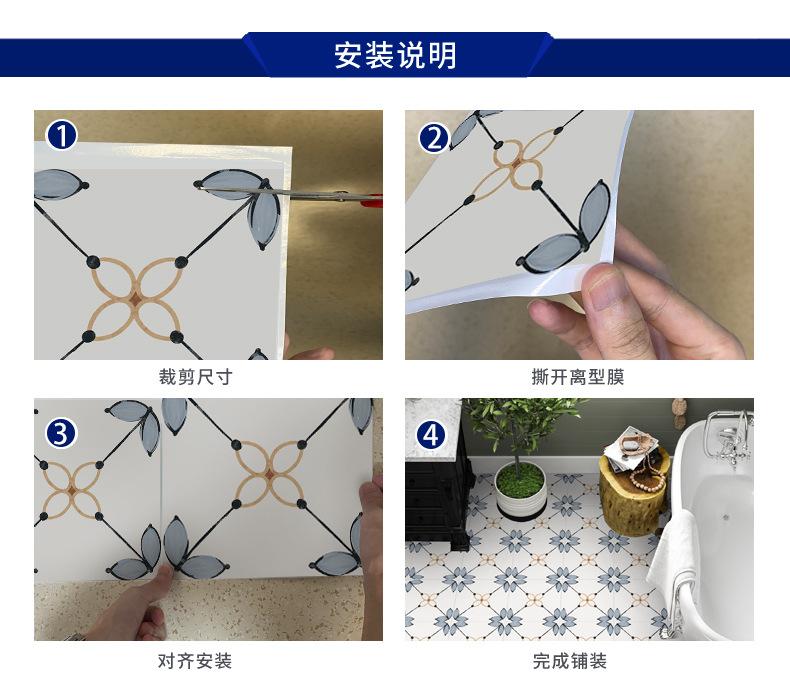 安装说明

1
裁剪尺寸

2
撕开离型膜

3
对齐安装

4
完成铺装