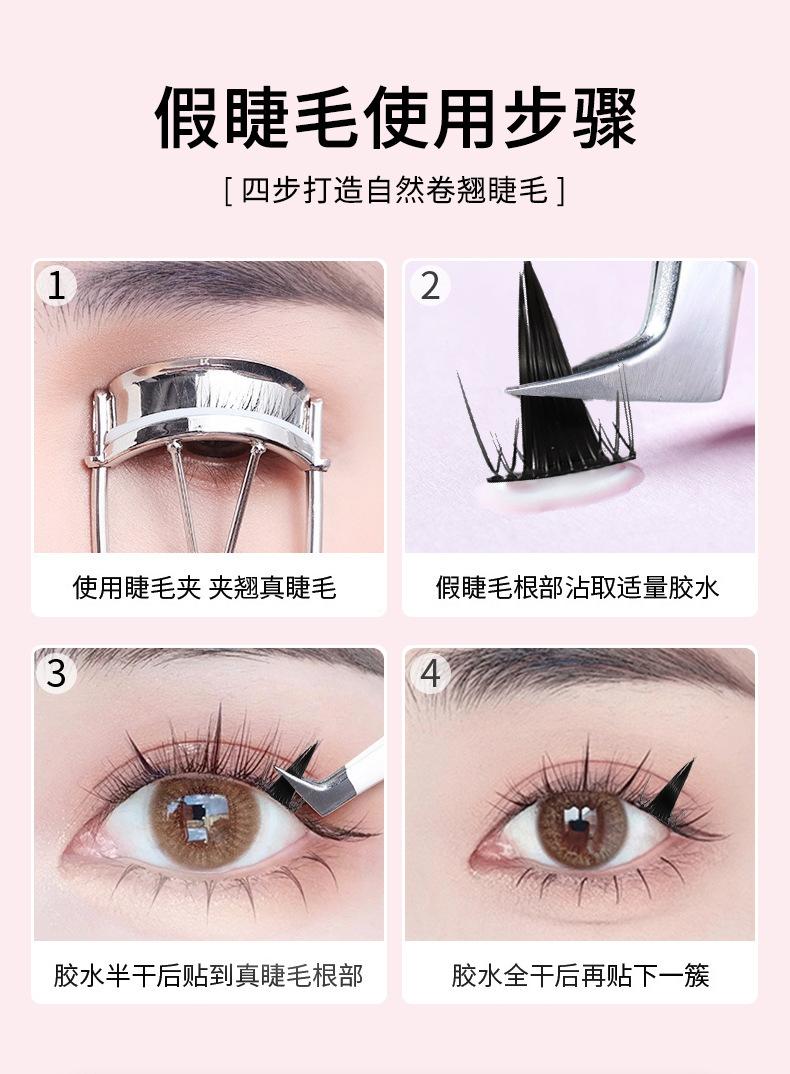 假睫毛使用步骤

[ 四步打造自然卷翘睫毛 ]

1
使用睫毛夹 夹翘真睫毛

2
假睫毛根部沾取适量胶水

3
胶水半干后贴到真睫毛根部

4
胶水全干后再贴下一簇