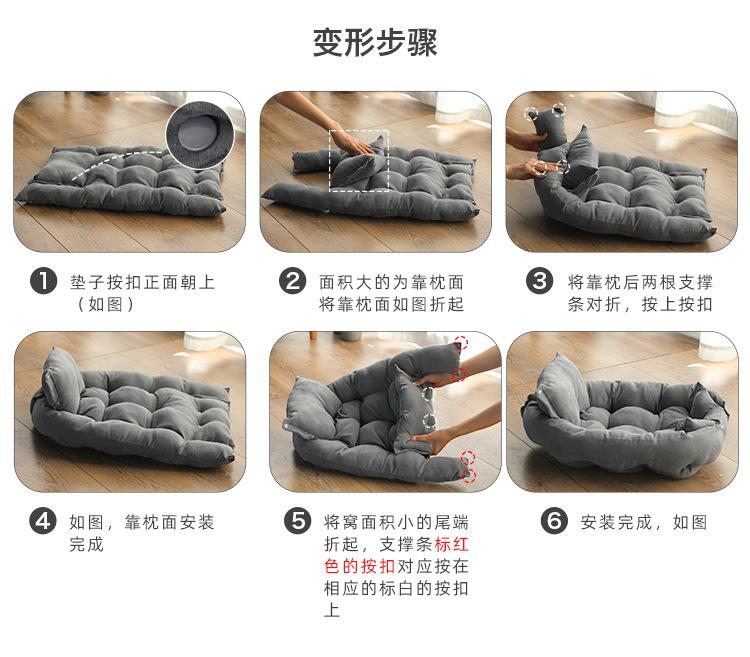 变形步骤

1 垫子按扣正面朝上（如图）

2 面积大的为靠枕面 将靠枕面如图折起

3 将靠枕后两根支撑条对折，按上按扣

4 如图，靠枕面安装完成

5 将窝面积小的尾端折起，支撑条标红色的按扣对应按在相应的标白的按扣上

6 安装完成，如图