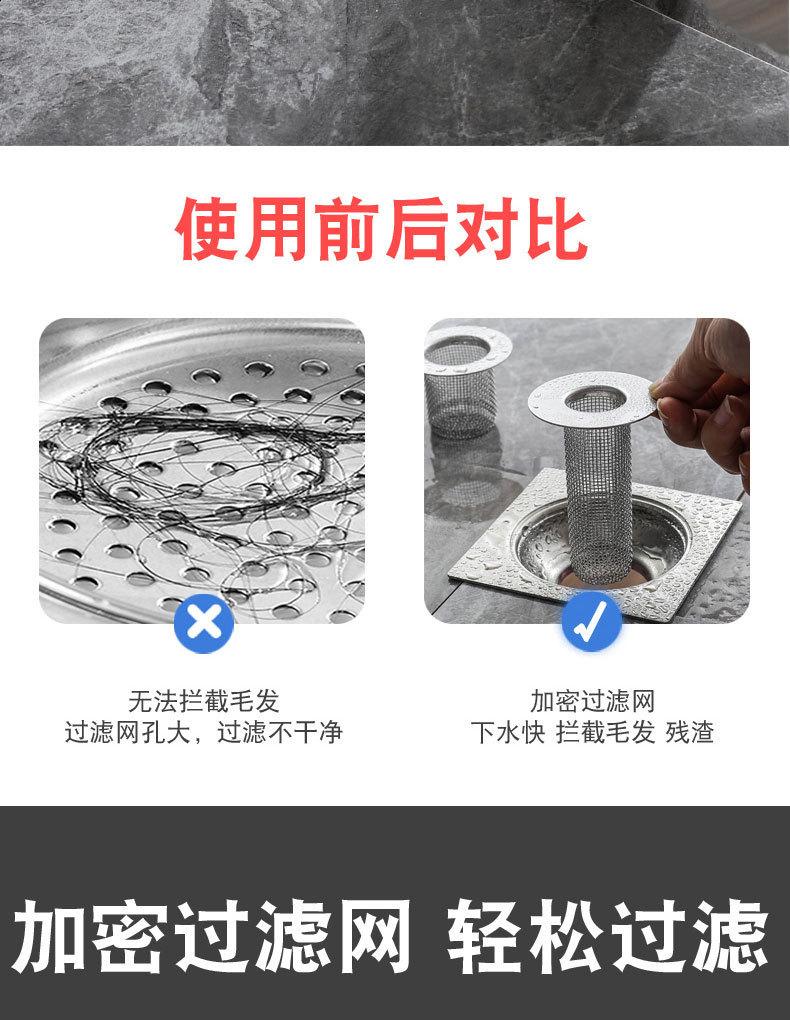 使用前后对比

无法拦截毛发
过滤网孔大，过滤不干净

加密过滤网
下水快 拦截毛发 残渣

加密过滤网 轻松过滤