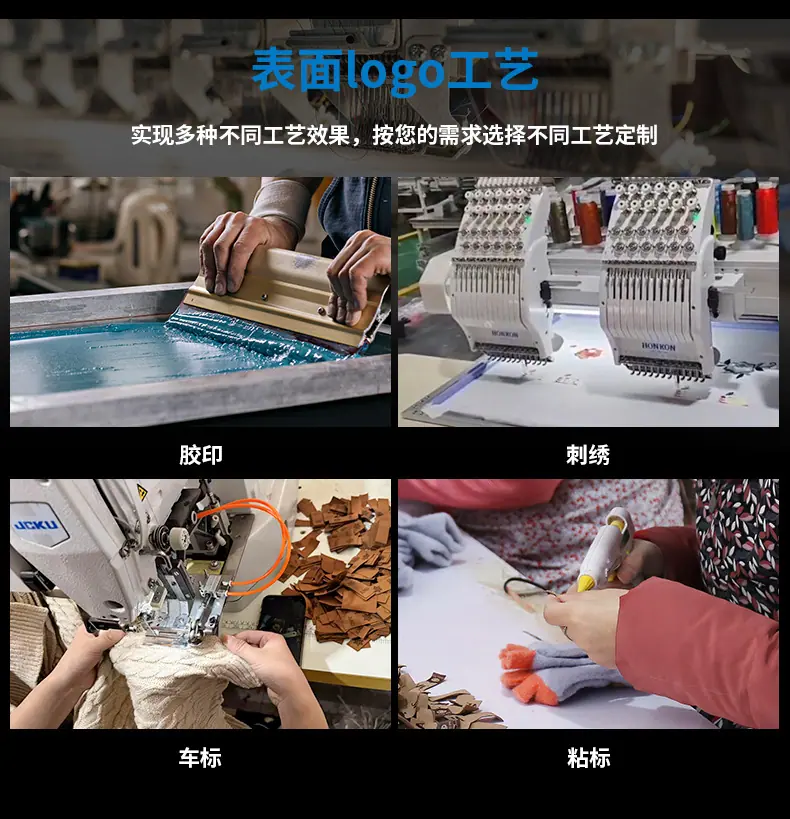 表面logo工艺

实现多种不同工艺效果，按您的需求选择不同工艺定制

HONKON

HONKON

胶印

刺绣

JCKU

车标

粘标