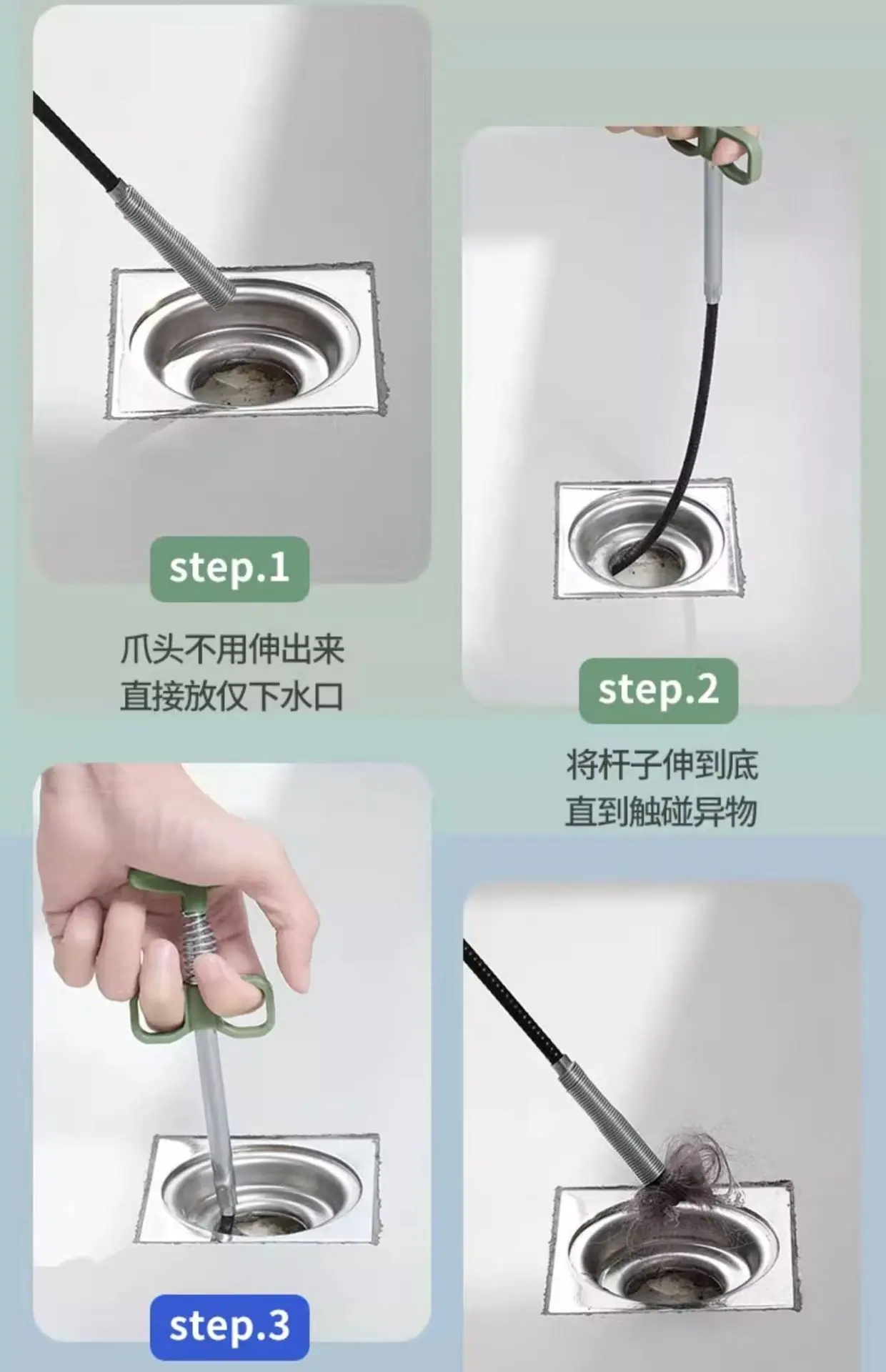 step.1

爪头不用伸出来
直接放仅下水口

step.2

将杆子伸到底
直到触碰异物

step.3