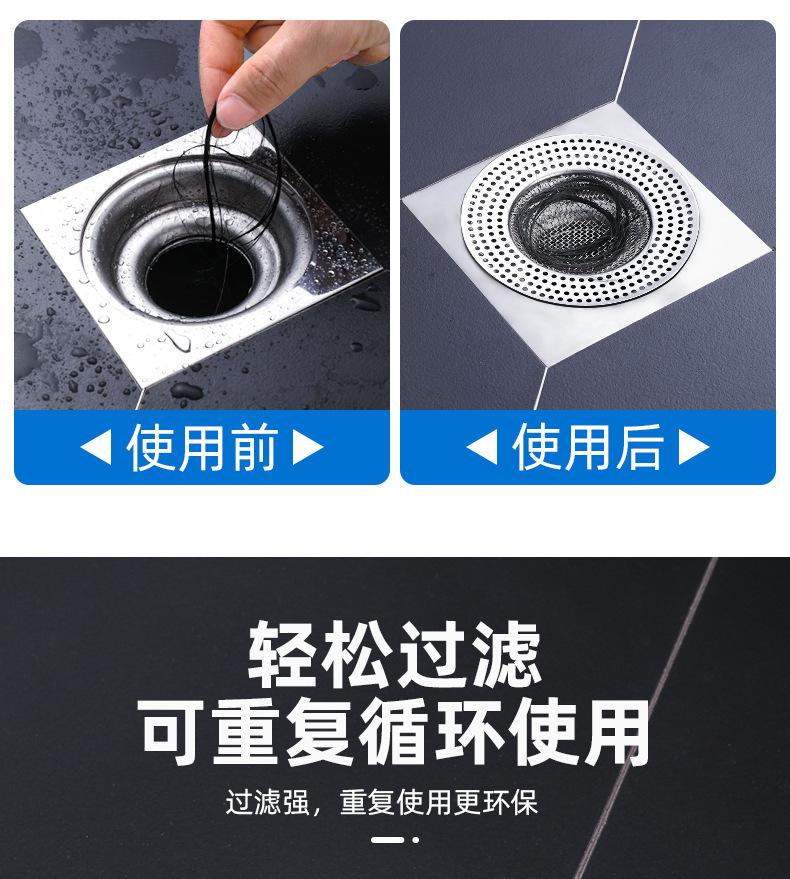 ◀ 使用前 ▶

◀ 使用后 ▶

轻松过滤
可重复循环使用

过滤强，重复使用更环保