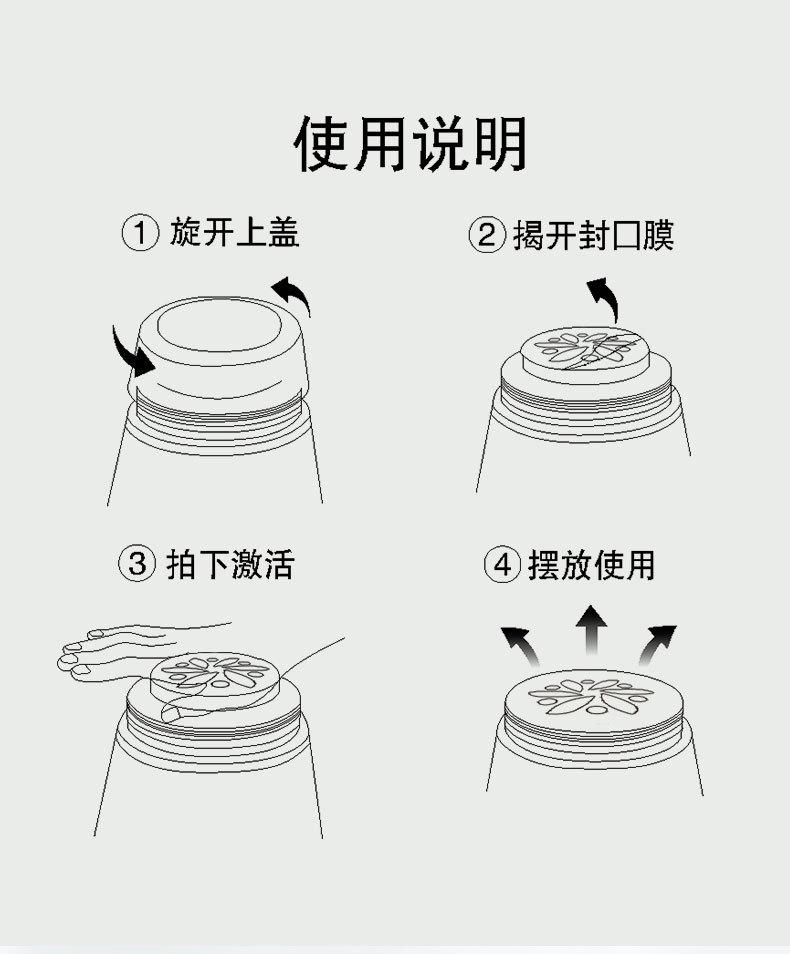 使用说明

① 旋开上盖

② 揭开封口膜

③ 拍下激活

④ 摆放使用