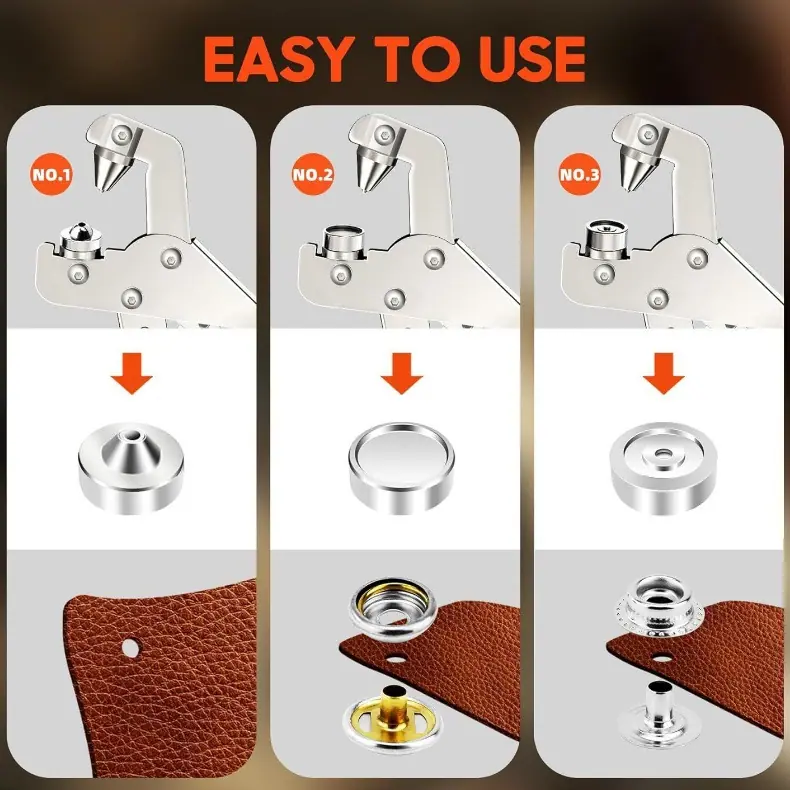 EASY TO USE

NO.1

NO.2

NO.3