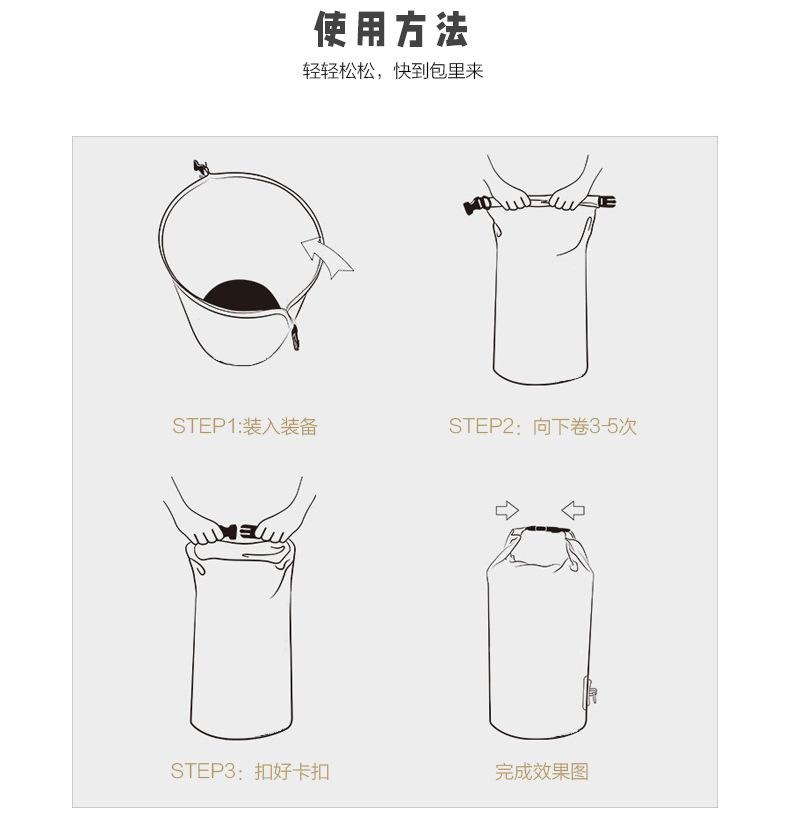 使用方法

轻轻松松，快到包里来

STEP1:装入装备

STEP2：向下卷3-5次

STEP3：扣好卡扣

完成效果图