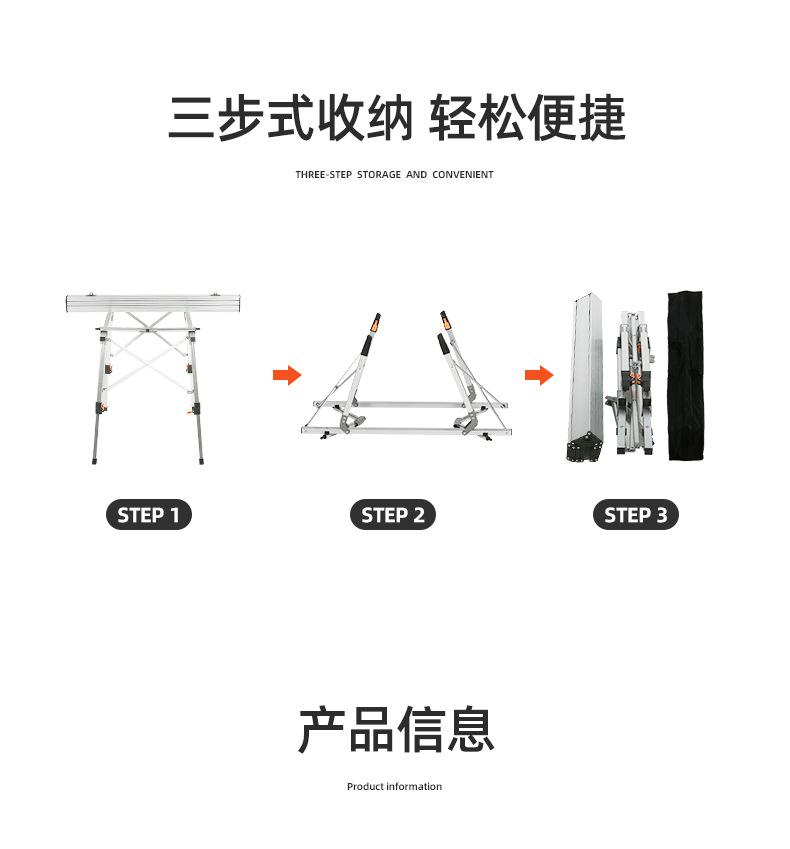 三步式收纳 轻松便捷

THREE-STEP STORAGE AND CONVENIENT

STEP 1

STEP 2

STEP 3

产品信息

Product information