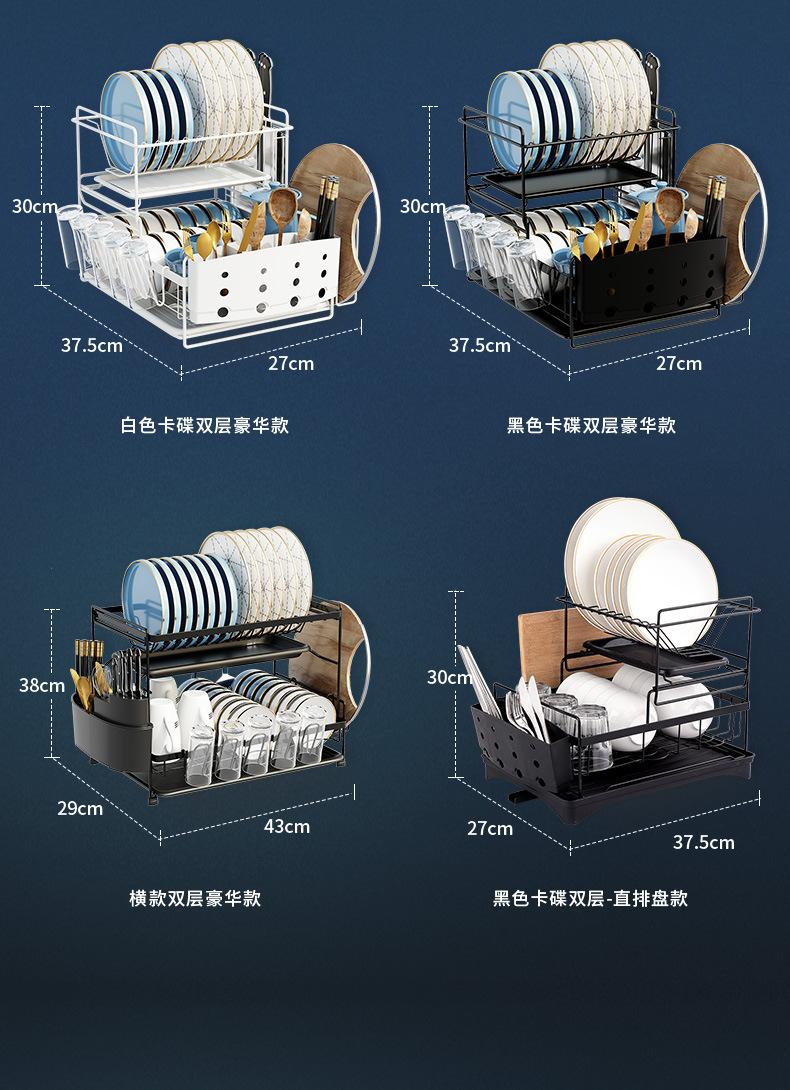 30cm

37.5cm

27cm

白色卡碟双层豪华款

30cm

37.5cm

27cm

黑色卡碟双层豪华款

38cm

29cm

43cm

横款双层豪华款

30cm

27cm

37.5cm

黑色卡碟双层-直排盘款