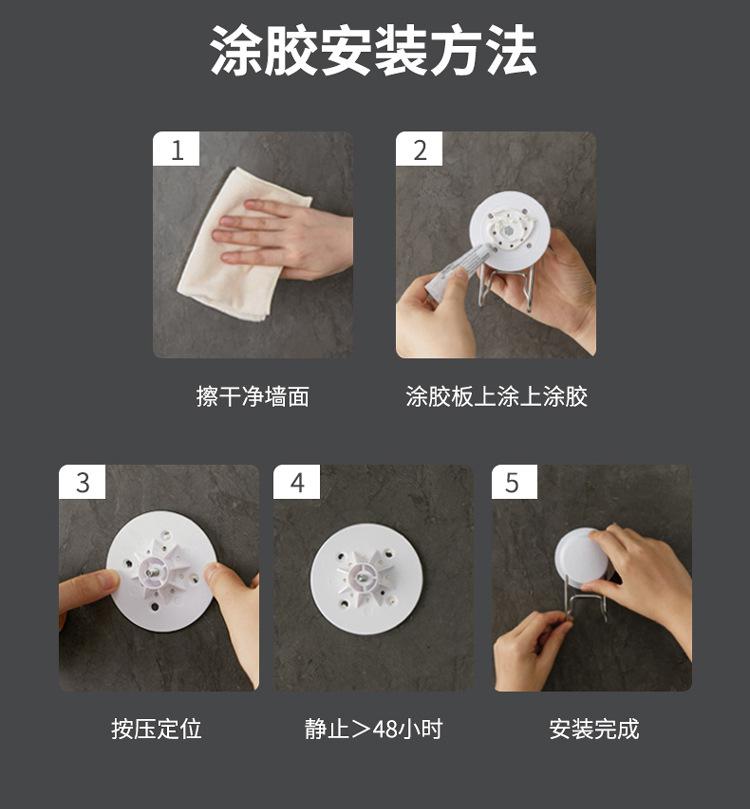 涂胶安装方法

1

擦干净墙面

2

涂胶板上涂上涂胶

3

按压定位

4

静止＞48小时

5

安装完成