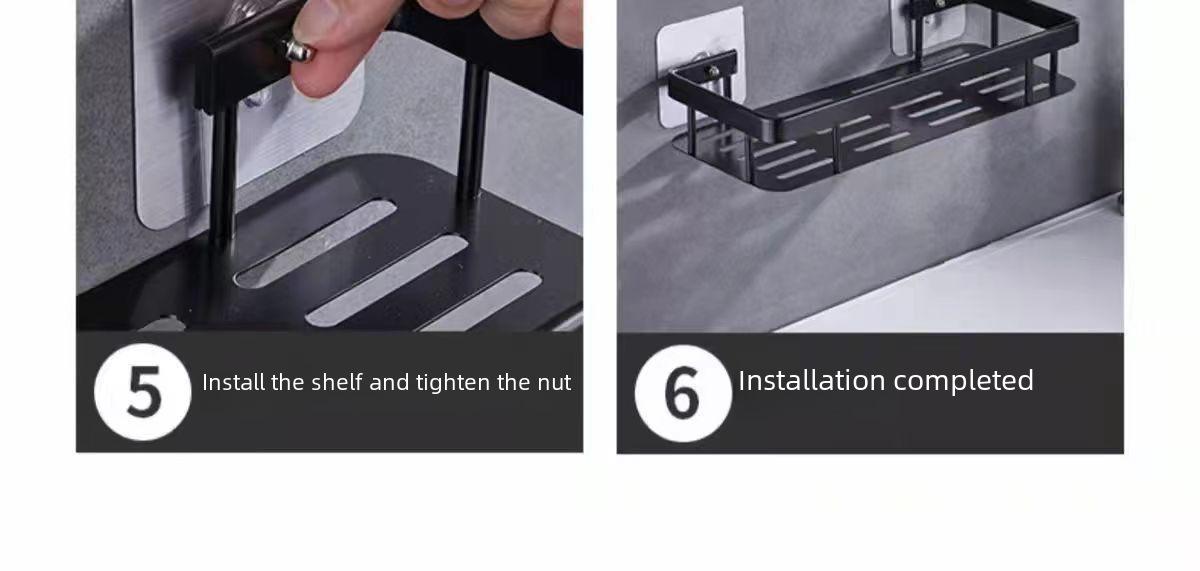 5 Install the shelf and tighten the nut

6 Installation completed