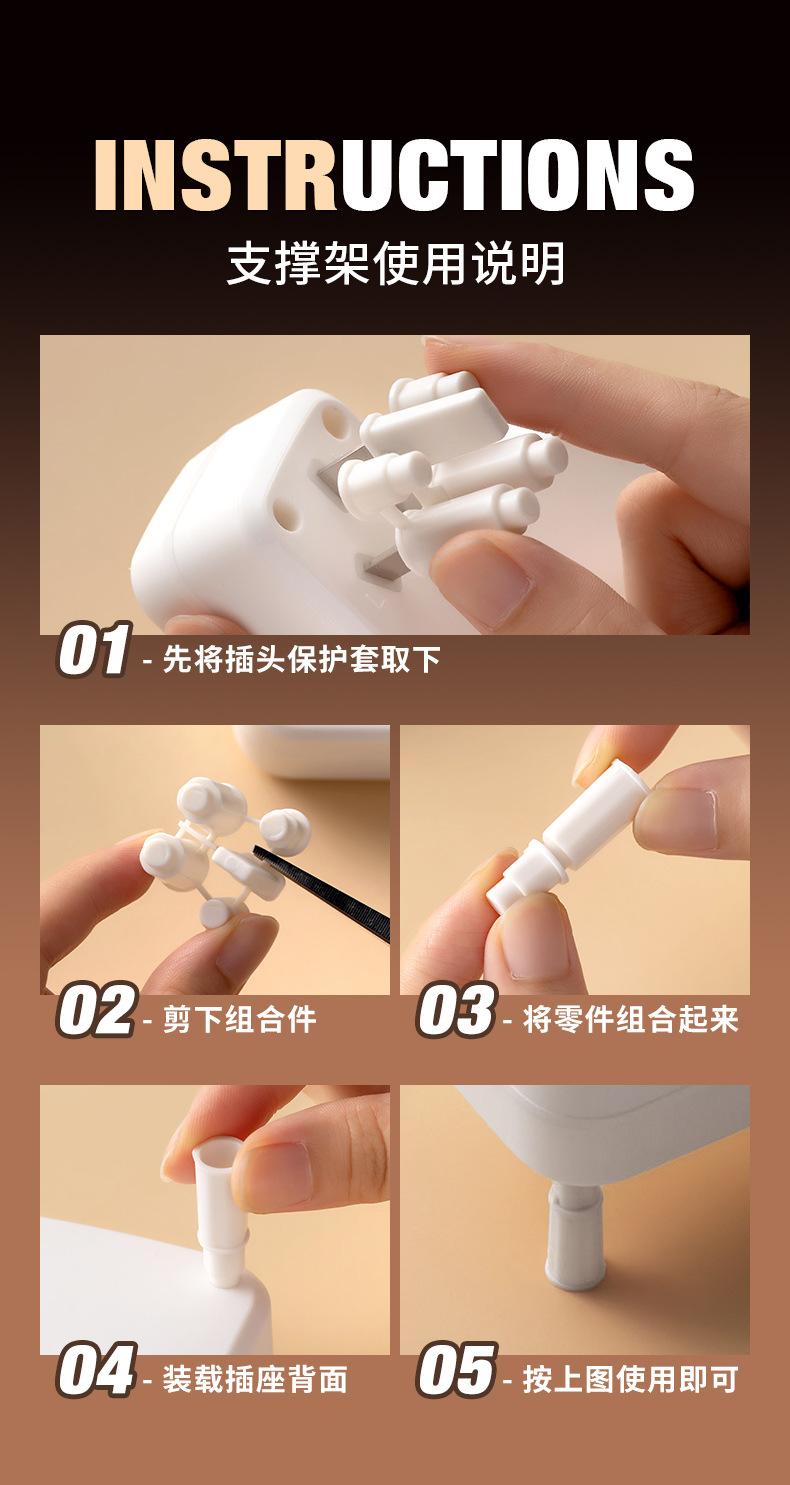 INSTRUCTIONS
支撑架使用说明

01 - 先将插头保护套取下

02 - 剪下组合件

03 - 将零件组合起来

04 - 装载插座背面

05 - 按上图使用即可