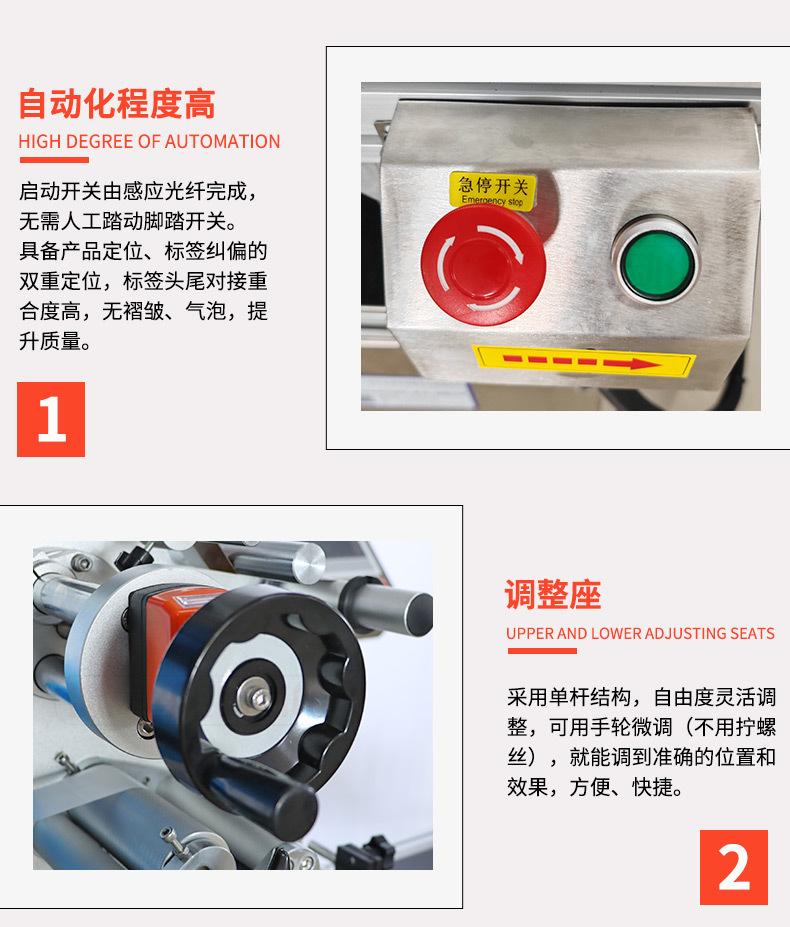 自动化程度高
HIGH DEGREE OF AUTOMATION

启动开关由感应光纤完成，无需人工踏动脚踏开关。具备产品定位、标签纠偏的双重定位，标签头尾对接重合度高，无褶皱、气泡，提升质量。

1

急停开关
Emergency stop

调整座
UPPER AND LOWER ADJUSTING SEATS

采用单杆结构，自由度灵活调整，可用手轮微调（不用拧螺丝），就能调到准确的位置和效果，方便、快捷。

2