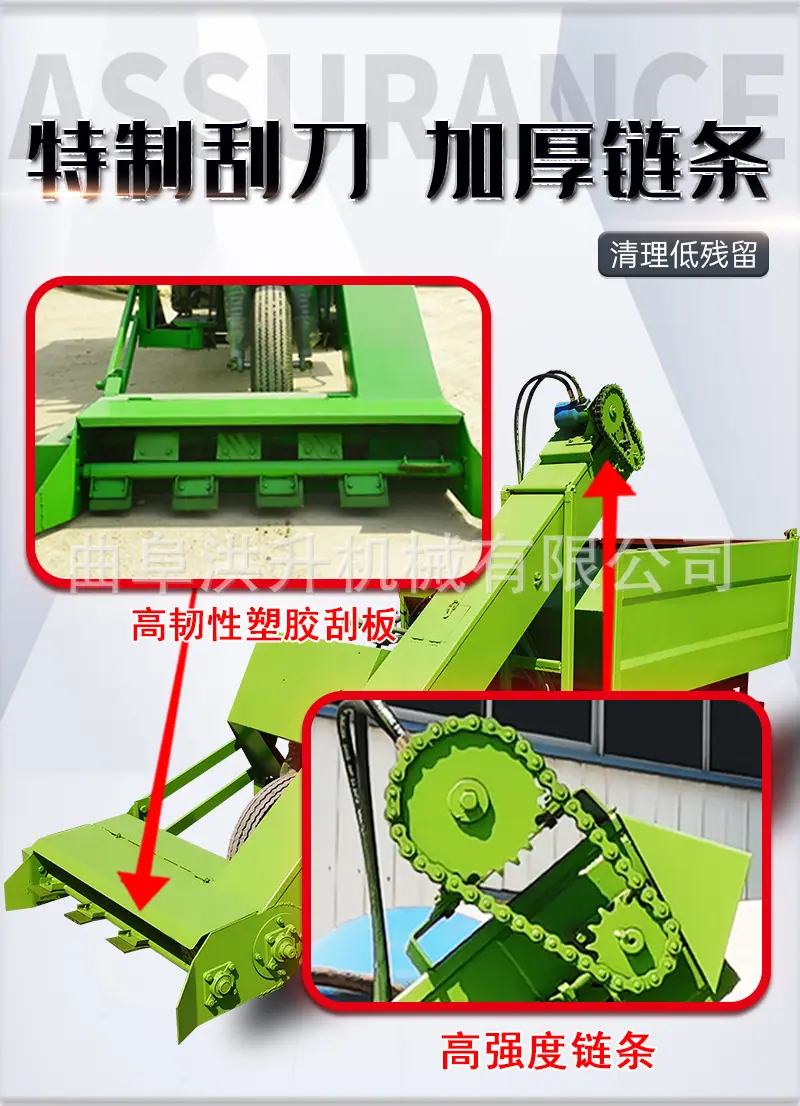 ASSURANCE

特制刮刀 加厚链条

清理低残留

曲阜洪升机械有限公司

高韧性塑胶刮板

高强度链条