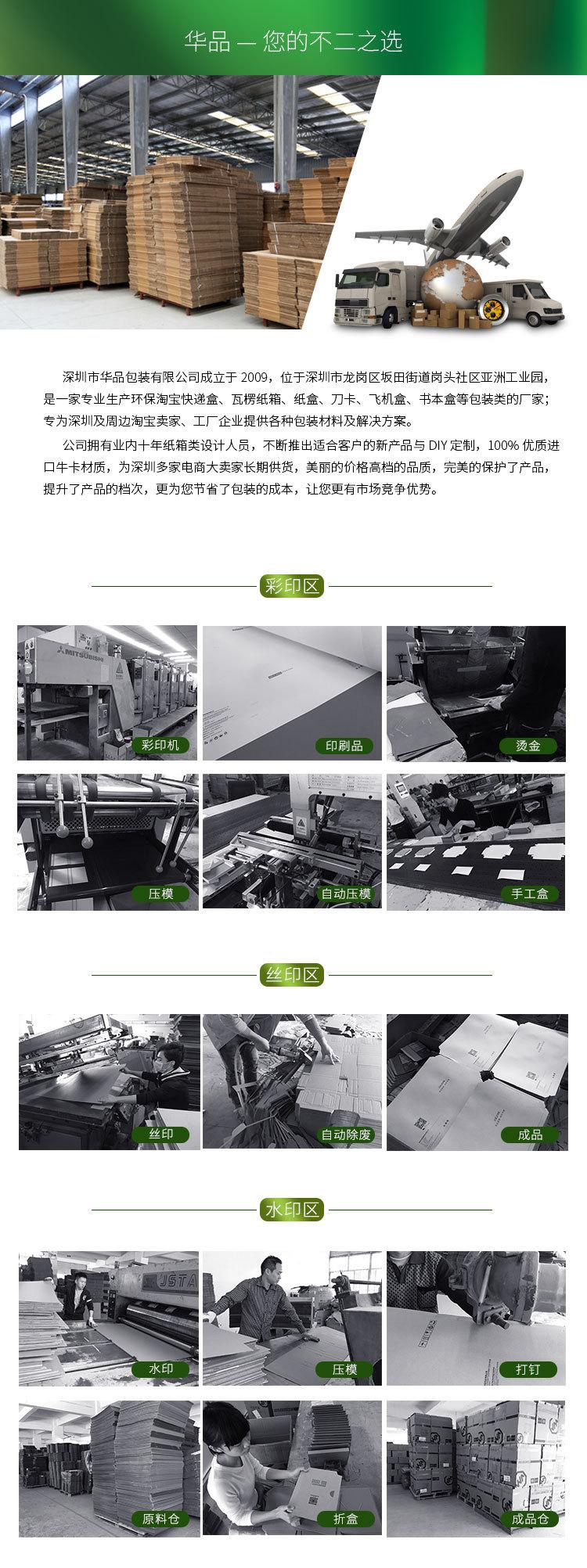 华品 — 您的不二之选

深圳市华品包装有限公司成立于 2009，位于深圳市龙岗区坂田街道岗头社区亚洲工业园，是一家专业生产环保淘宝快递盒、瓦楞纸箱、纸盒、刀卡、飞机盒、书本盒等包装类的厂家；专为深圳及周边淘宝卖家、工厂企业提供各种包装材料及解决方案。

公司拥有业内十年纸箱类设计人员，不断推出适合客户的新产品与 DIY 定制，100% 优质进口牛卡材质，为深圳多家电商大卖家长期供货，美丽的价格高档的品质，完美的保护了产品，提升了产品的档次，更为您节省了包装的成本，让您更有市场竞争优势。

彩印区

MITSUBISHI

彩印机

印刷品

烫金

压模

自动压模

手工盒

丝印区

丝印

自动除废

成品

水印区

水印

压模

打钉

原料仓

折盒

成品仓