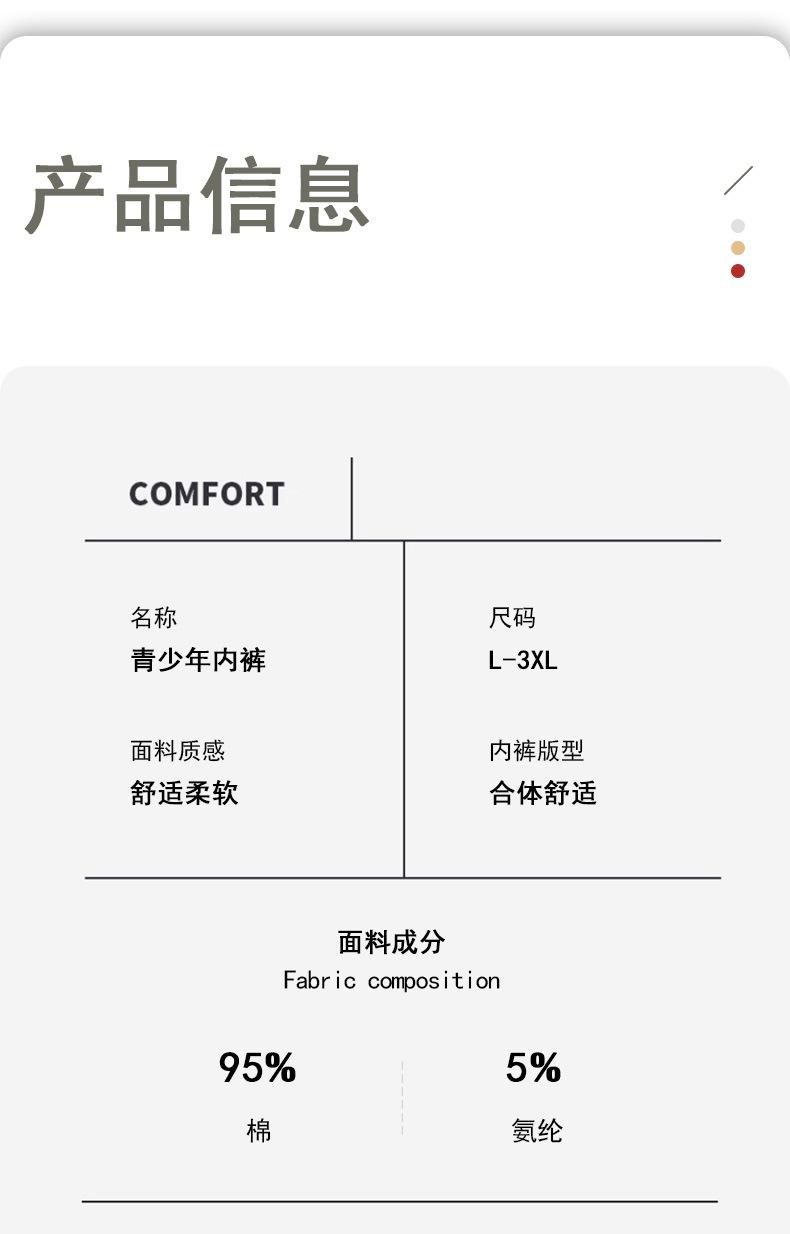 产品信息

COMFORT

名称
青少年内裤

面料质感
舒适柔软

尺码
L-3XL

内裤版型
合体舒适

面料成分
Fabric composition

95%
棉

5%
氨纶