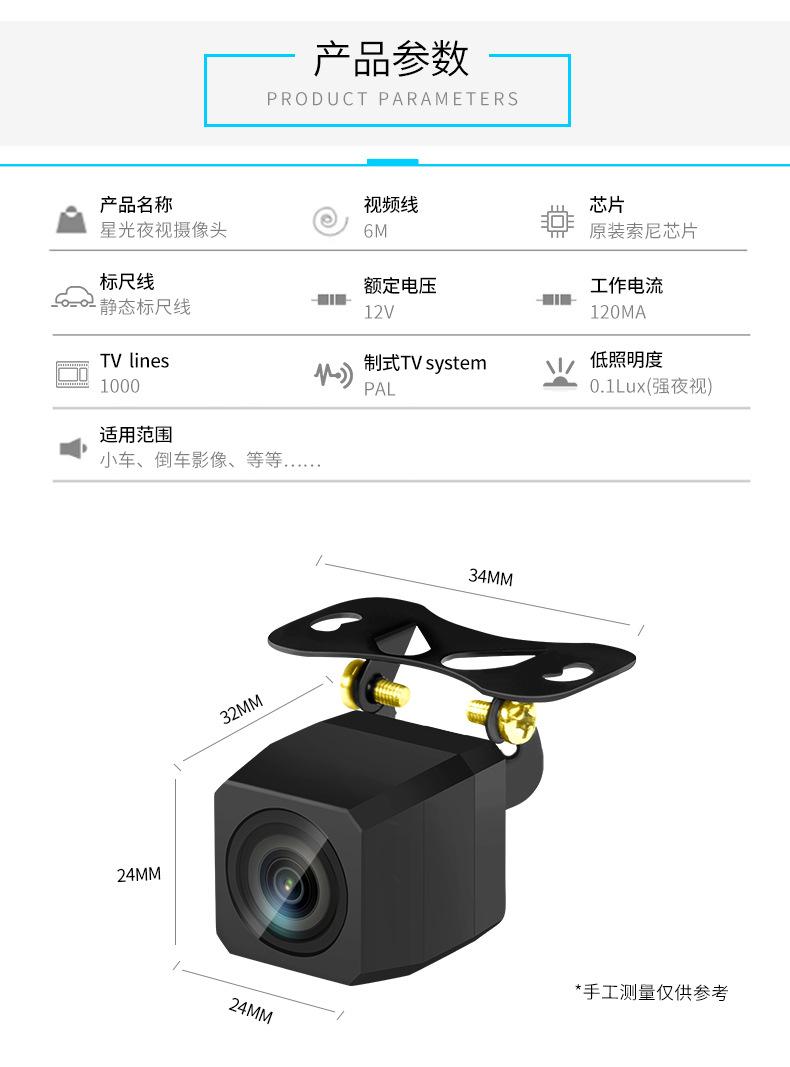 产品参数
PRODUCT PARAMETERS

产品名称
星光夜视摄像头

视频线
6M

芯片
原装索尼芯片

标尺线
静态标尺线

额定电压
12V

工作电流
120MA

TV lines
1000

制式TV system
PAL

低照明度
0.1Lux(强夜视)

适用范围
小车、倒车影像、等等……

34MM

32MM

24MM

24MM

*手工测量仅供参考