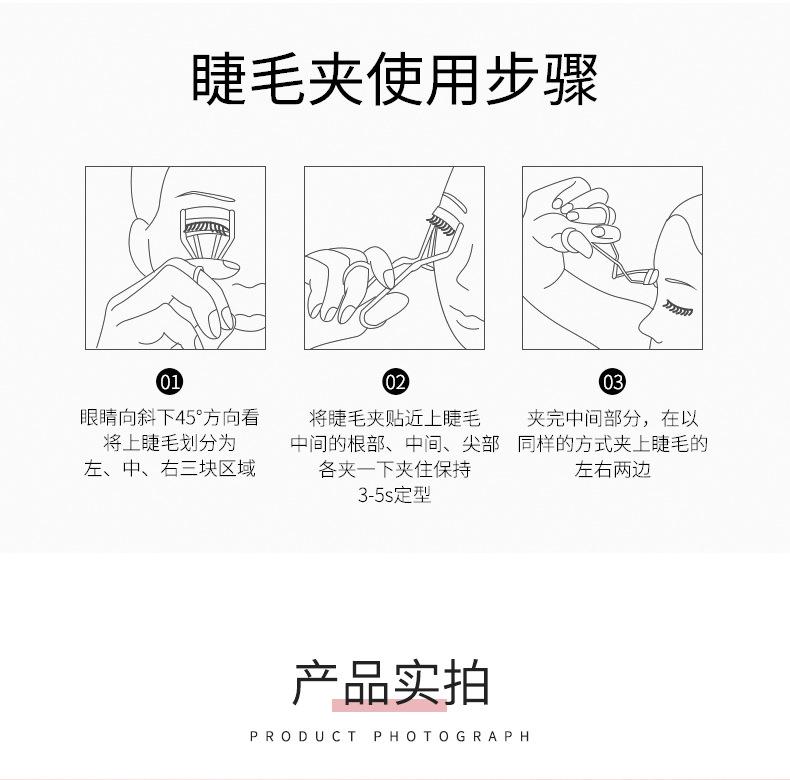 睫毛夹使用步骤

01
眼睛向斜下45°方向看
将上睫毛划分为
左、中、右三块区域

02
将睫毛夹贴近上睫毛
中间的根部、中间、尖部
各夹一下夹住保持
3-5s定型

03
夹完中间部分，在以
同样的方式夹上睫毛的
左右两边

产品实拍
PRODUCT PHOTOGRAPH