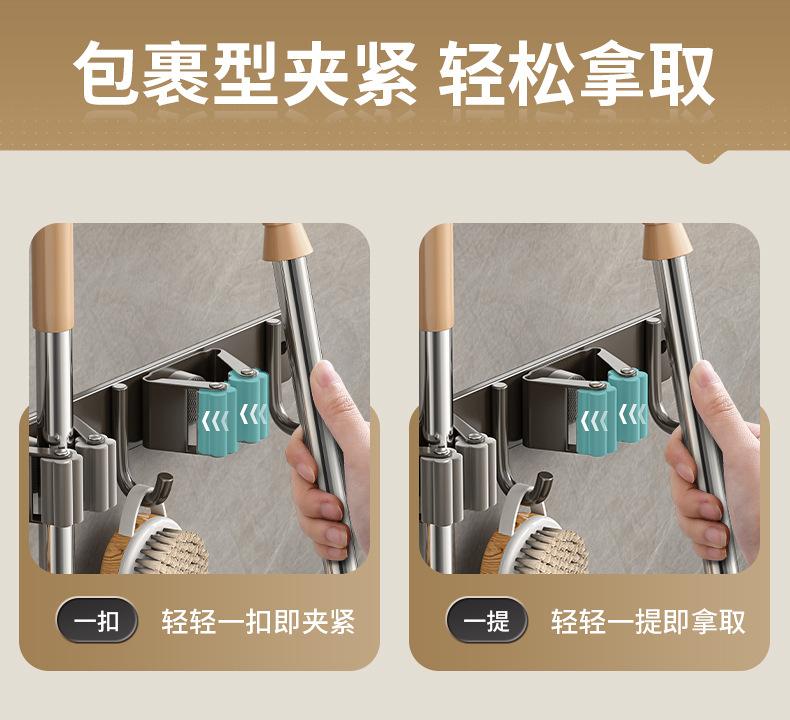 包裹型夹紧 轻松拿取

一扣 轻轻一扣即夹紧

一提 轻轻一提即拿取