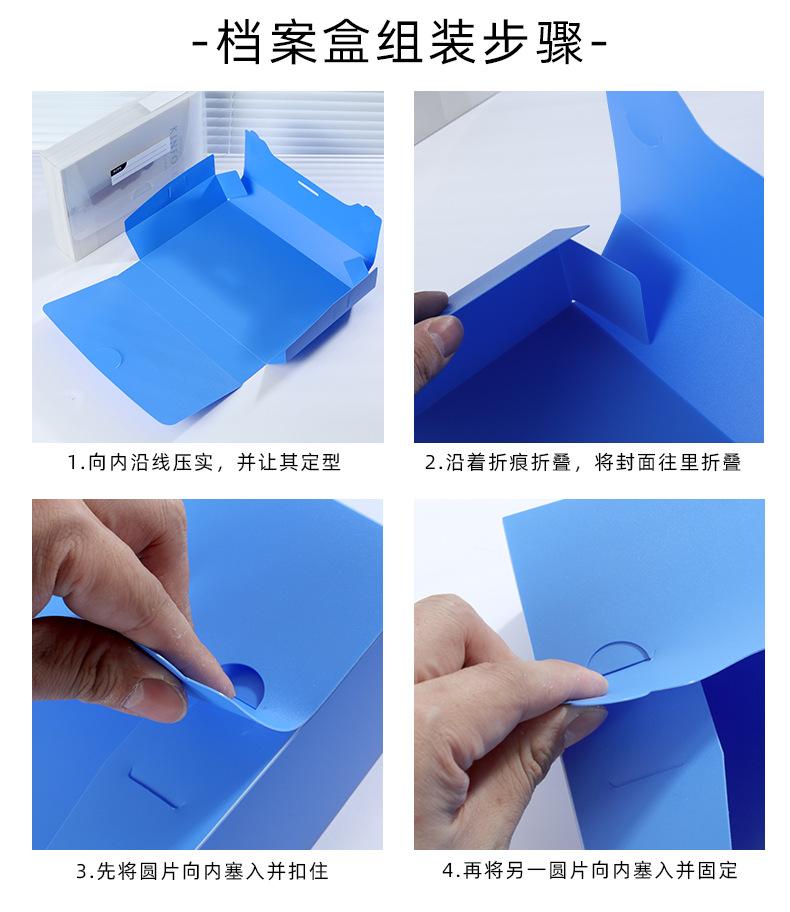 -档案盒组装步骤-

1.向内沿线压实，并让其定型

2.沿着折痕折叠，将封面往里折叠

3.先将圆片向内塞入并扣住

4.再将另一圆片向内塞入并固定