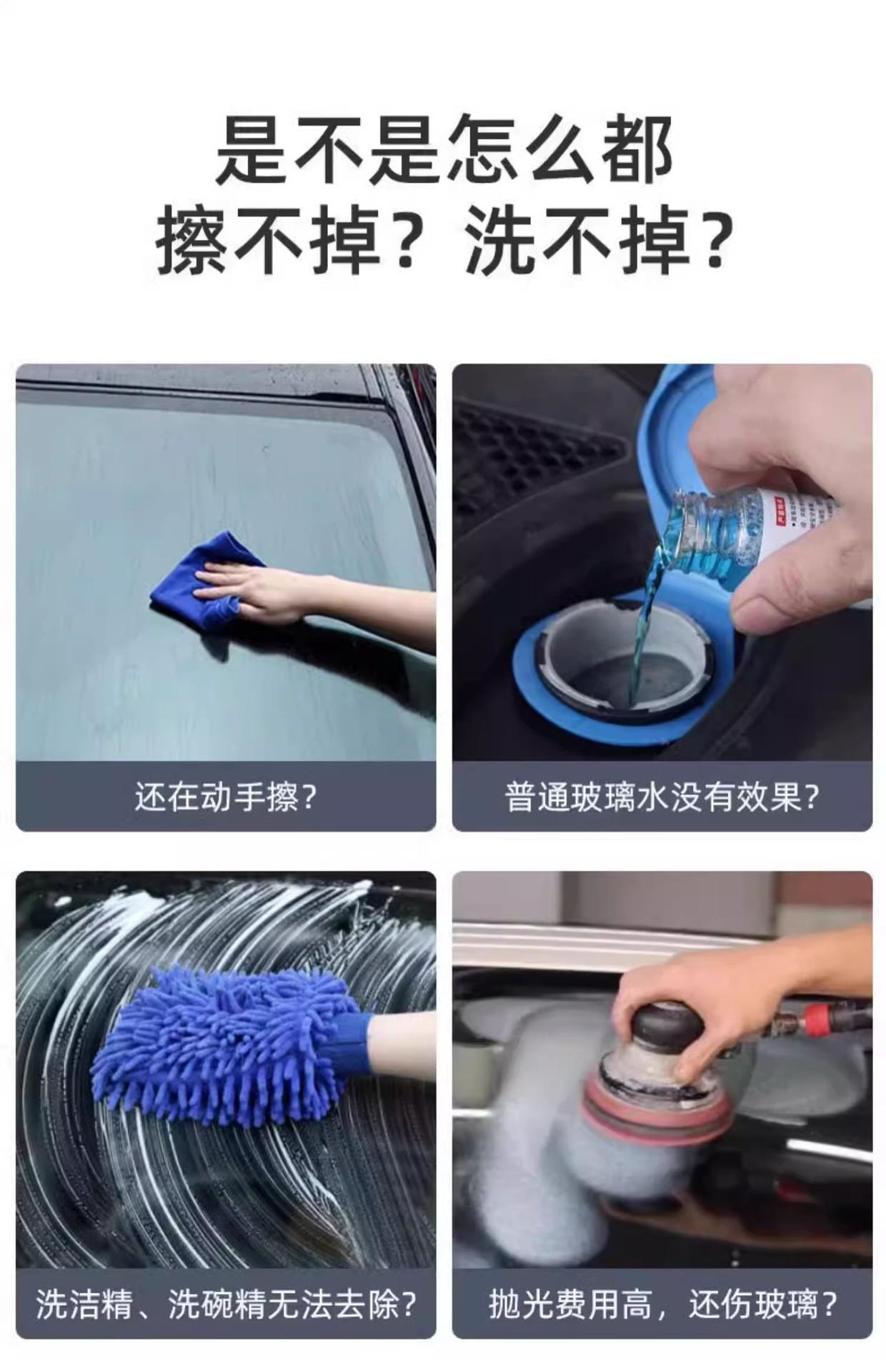 是不是怎么都
擦不掉？洗不掉？

还在动手擦？

普通玻璃水没有效果？

洗洁精、洗碗精无法去除？

抛光费用高，还伤玻璃？