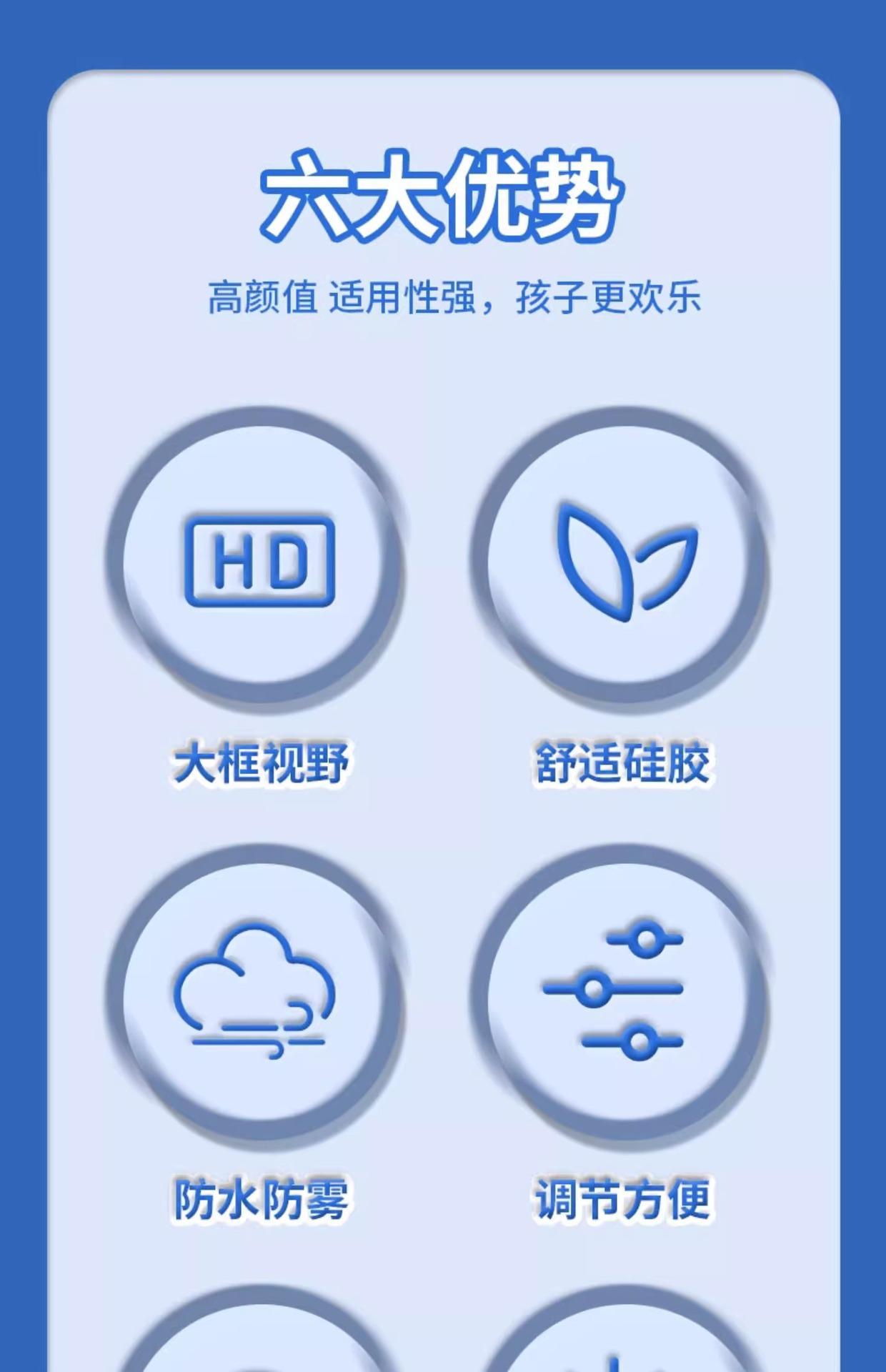 六大优势

高颜值 适用性强，孩子更欢乐

HD

大框视野

舒适硅胶

防水防雾

调节方便