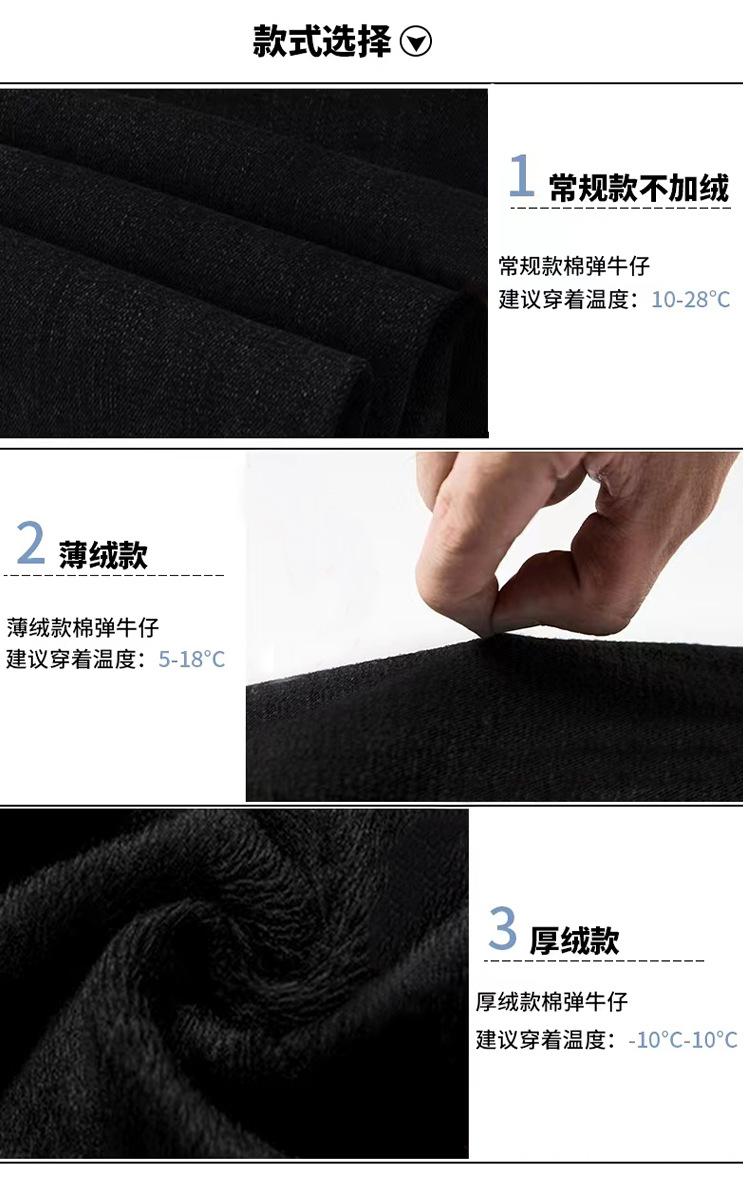 款式选择

1 常规款不加绒

常规款棉弹牛仔
建议穿着温度：10-28°C

2 薄绒款

薄绒款棉弹牛仔
建议穿着温度：5-18°C

3 厚绒款

厚绒款棉弹牛仔
建议穿着温度：-10°C-10°C