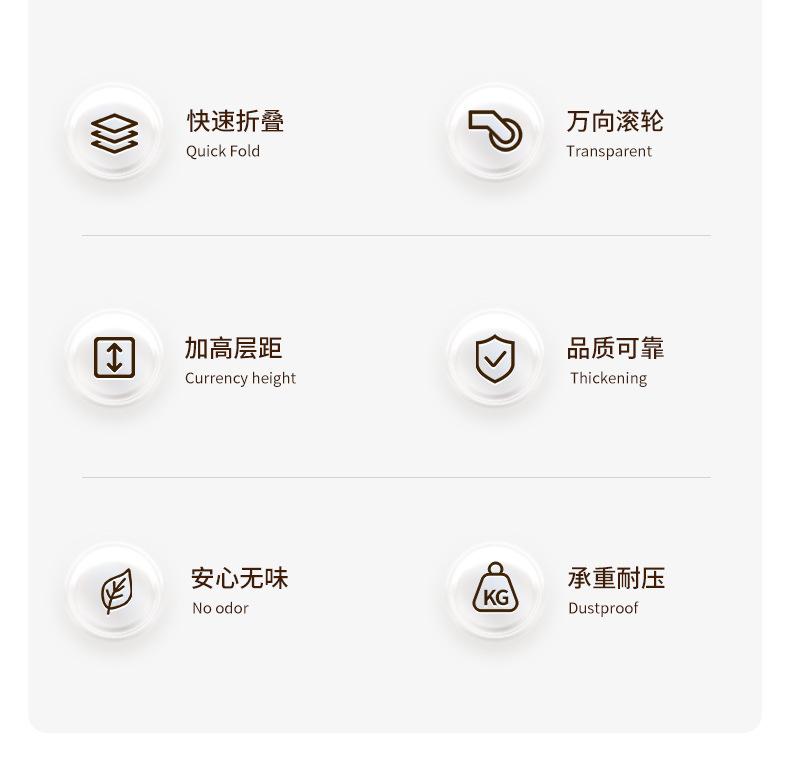 快速折叠
Quick Fold

万向滚轮
Transparent

加高层距
Currency height

品质可靠
Thickening

安心无味
No odor

KG

承重耐压
Dustproof