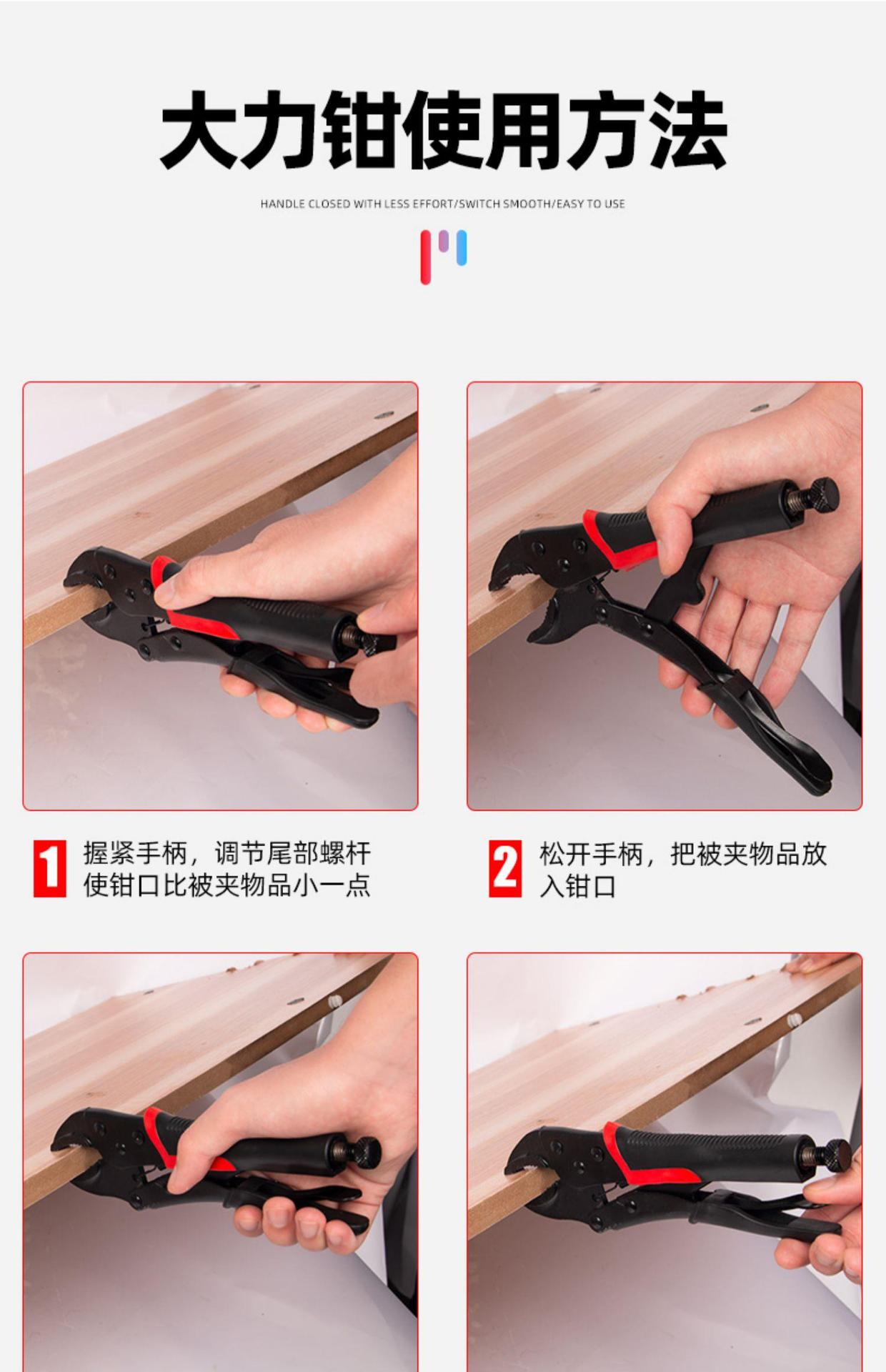 大力钳使用方法

HANDLE CLOSED WITH LESS EFFORT/SWITCH SMOOTH/EASY TO USE

1 握紧手柄，调节尾部螺杆使钳口比被夹物品小一点

2 松开手柄，把被夹物品放入钳口